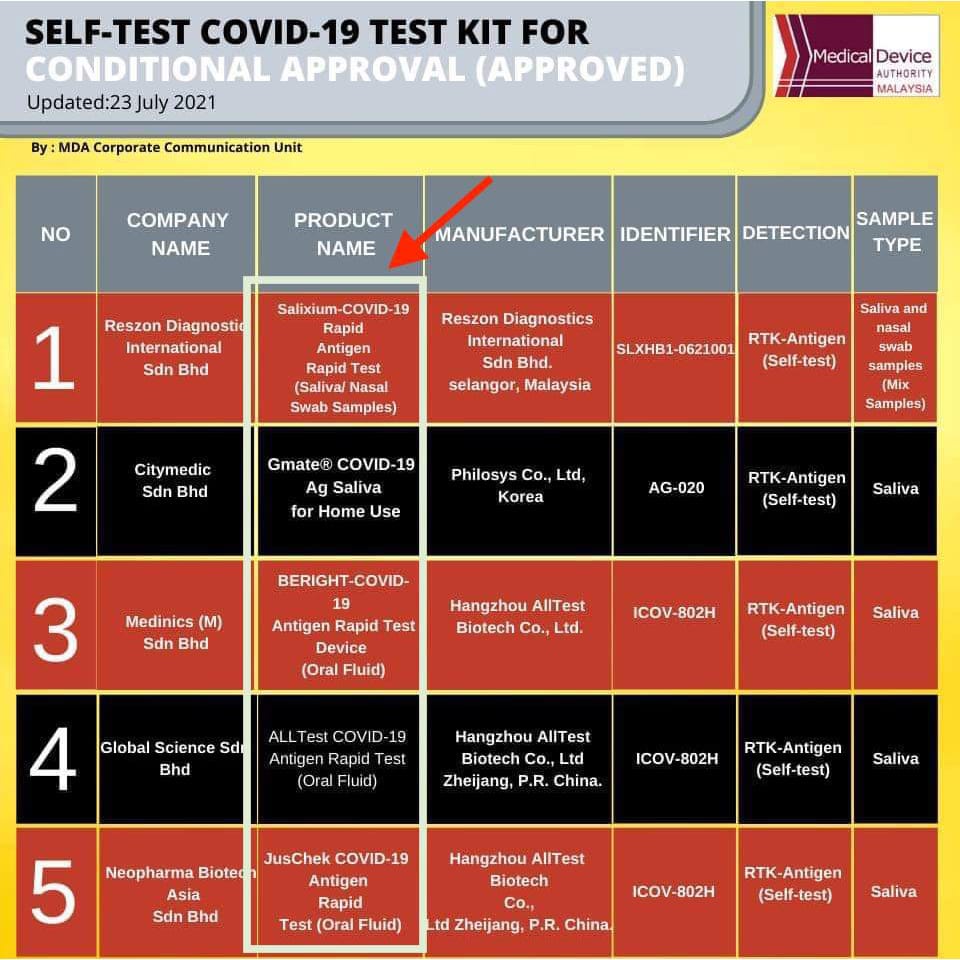 SELF-TEST COVID-19 TEST KIT FOR CONDITIONAL APPROVAL (APPROVED)
Updated:23 July 2021

Medical Device AUTHORITY MALAYSIA

By : MDA Corporate Communication Unit

| NO | COMPANY NAME | PRODUCT NAME | MANUFACTURER | IDENTIFIER | DETECTION | SAMPLE TYPE |
|---|---|---|---|---|---|---|
| 1 | Reszon Diagnostic International Sdn Bhd | Salixium-COVID-19 Rapid Antigen Rapid Test (Saliva/ Nasal Swab Samples) | Reszon Diagnostics International Sdn Bhd. selangor, Malaysia | SLXHB1-0621001 | RTK-Antigen (Self-test) | Saliva and nasal swab samples (Mix Samples) |
| 2 | Citymedic Sdn Bhd | Gmate® COVID-19 Ag Saliva for Home Use | Philosys Co., Ltd, Korea | AG-020 | RTK-Antigen (Self-test) | Saliva |
| 3 | Medinics (M) Sdn Bhd | BERIGHT-COVID-19 Antigen Rapid Test Device (Oral Fluid) | Hangzhou AllTest Biotech Co., Ltd. | ICOV-802H | RTK-Antigen (Self-test) | Saliva |
| 4 | Global Science Sdn Bhd | ALLTest COVID-19 Antigen Rapid Test (Oral Fluid) | Hangzhou AllTest Biotech Co., Ltd Zheijang, P.R. China. | ICOV-802H | RTK-Antigen (Self-test) | Saliva |
| 5 | Neopharma Biotech Asia Sdn Bhd | JusChek COVID-19 Antigen Rapid Test (Oral Fluid) | Hangzhou AllTest Biotech Co., Ltd Zheijang, P.R. China. | ICOV-802H | RTK-Antigen (Self-test) | Saliva |