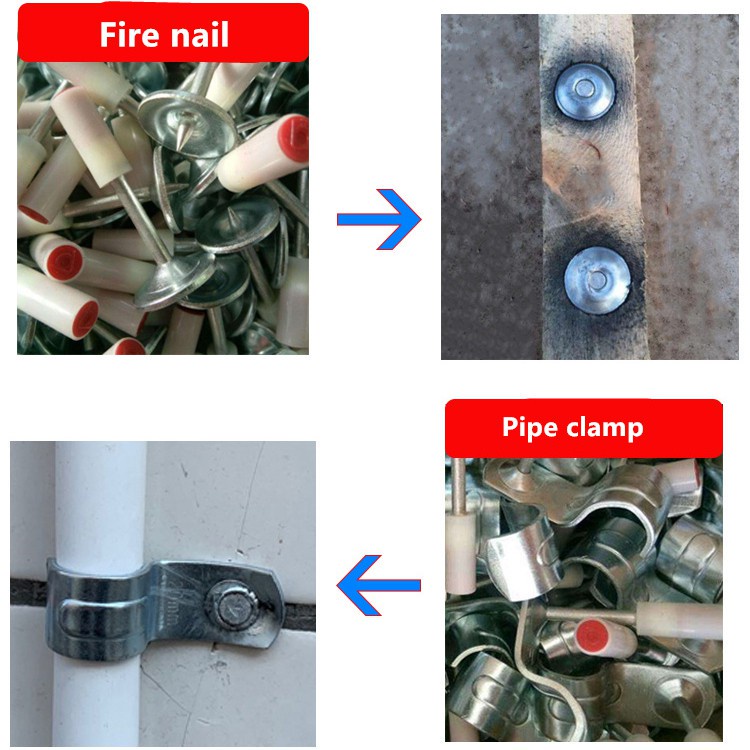 Fire nail

Pipe clamp