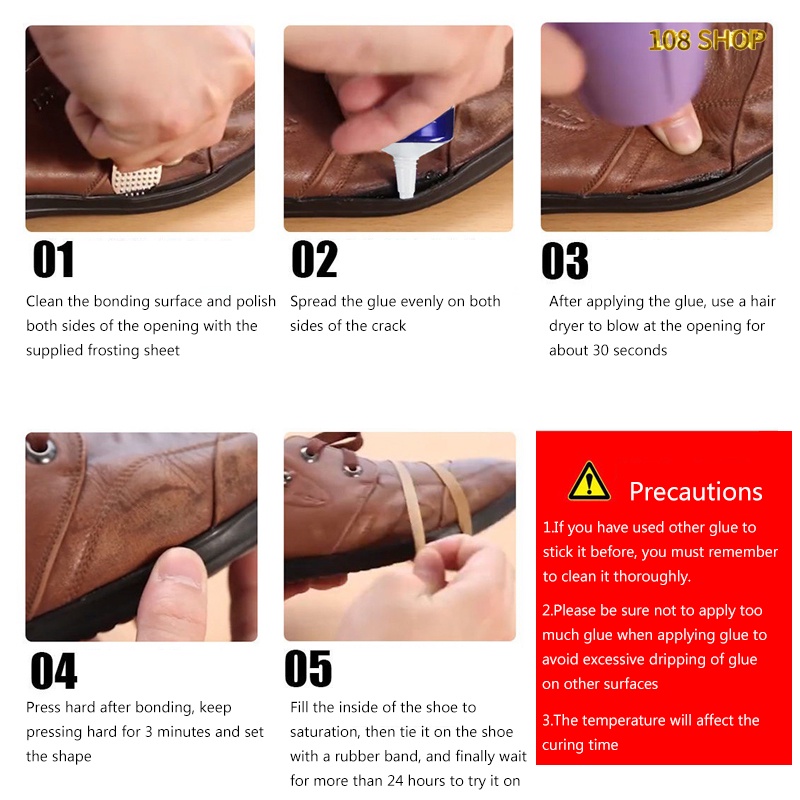 108 SHOP

01

Clean the bonding surface and polish both sides of the opening with the supplied frosting sheet

02

Spread the glue evenly on both sides of the crack

03

After applying the glue, use a hair dryer to blow at the opening for about 30 seconds

04

Press hard after bonding, keep pressing hard for 3 minutes and set the shape

05

Fill the inside of the shoe to saturation, then tie it on the shoe with a rubber band, and finally wait for more than 24 hours to try it on

Precautions

1.If you have used other glue to stick it before, you must remember to clean it thoroughly.

2.Please be sure not to apply too much glue when applying glue to avoid excessive dripping of glue on other surfaces

3.The temperature will affect the curing time