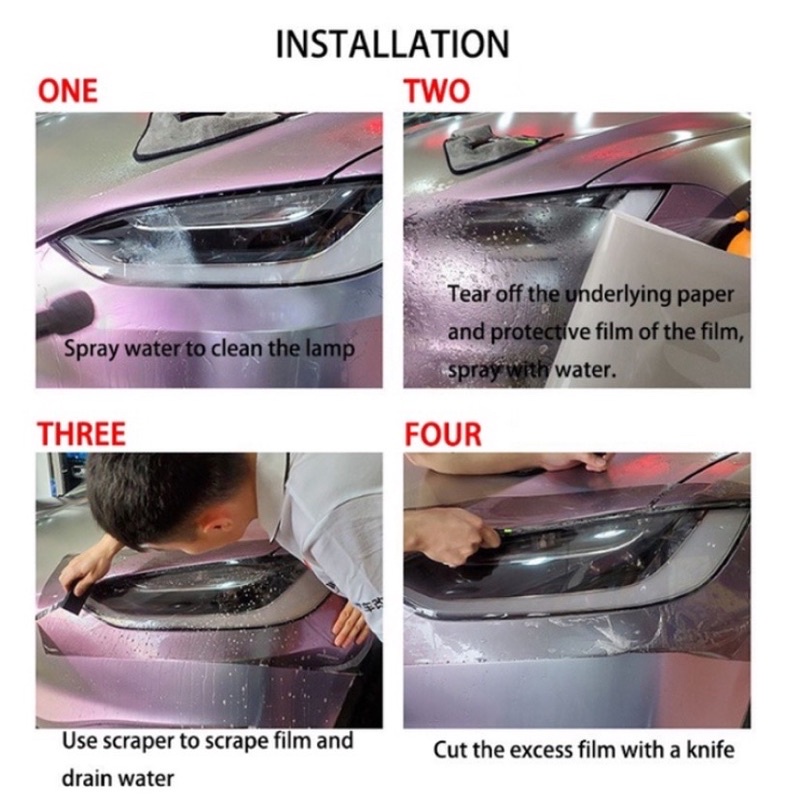 INSTALLATION

ONE

Spray water to clean the lamp

TWO

Tear off the underlying paper and protective film of the film, spray with water.

THREE

Use scraper to scrape film and drain water

FOUR

Cut the excess film with a knife