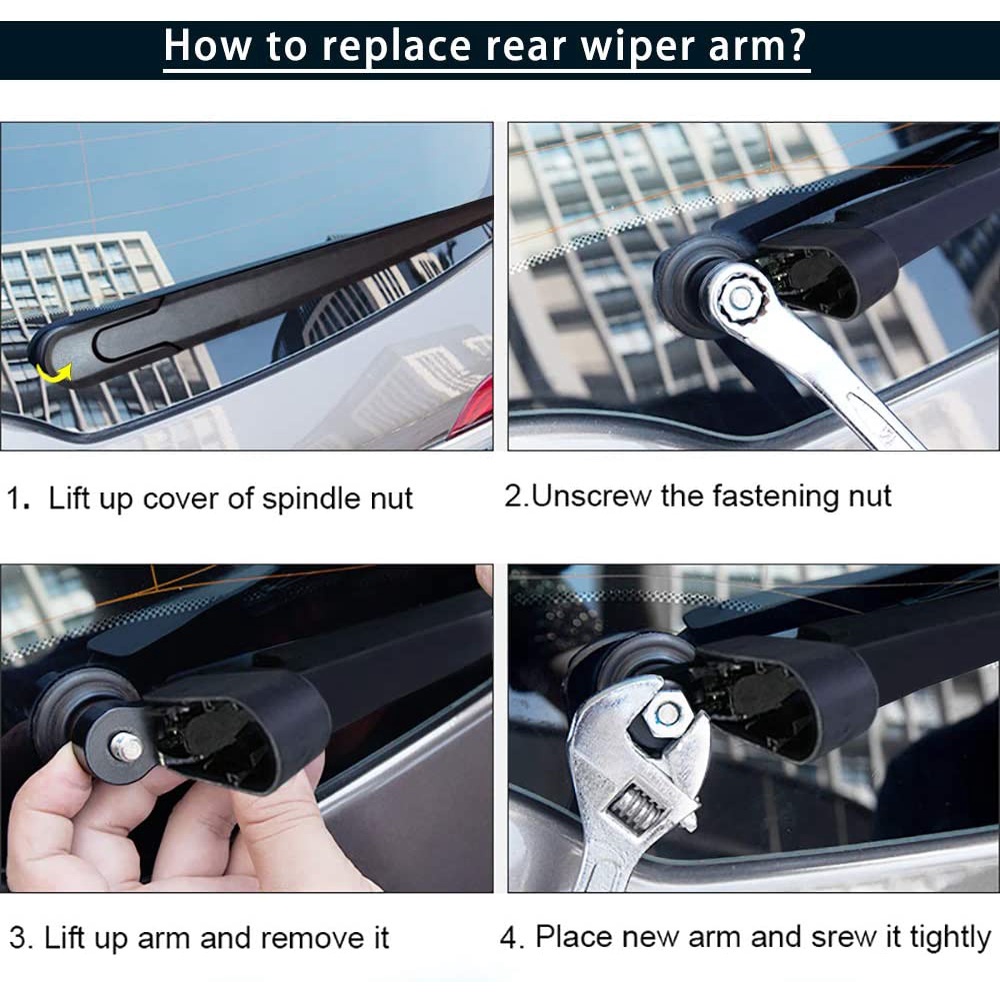 How to replace rear wiper arm?

1. Lift up cover of spindle nut

2.Unscrew the fastening nut

3. Lift up arm and remove it

4. Place new arm and srew it tightly