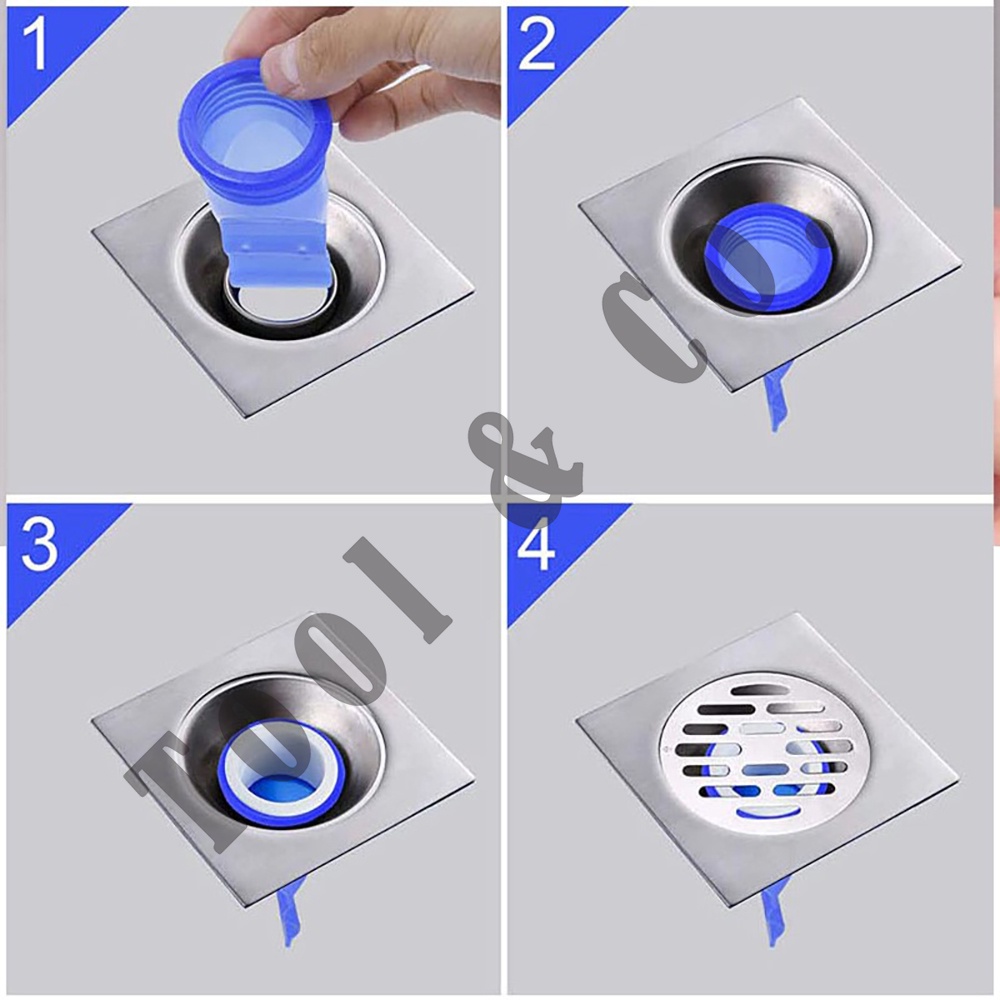 1

2

3

4

Tool & Co