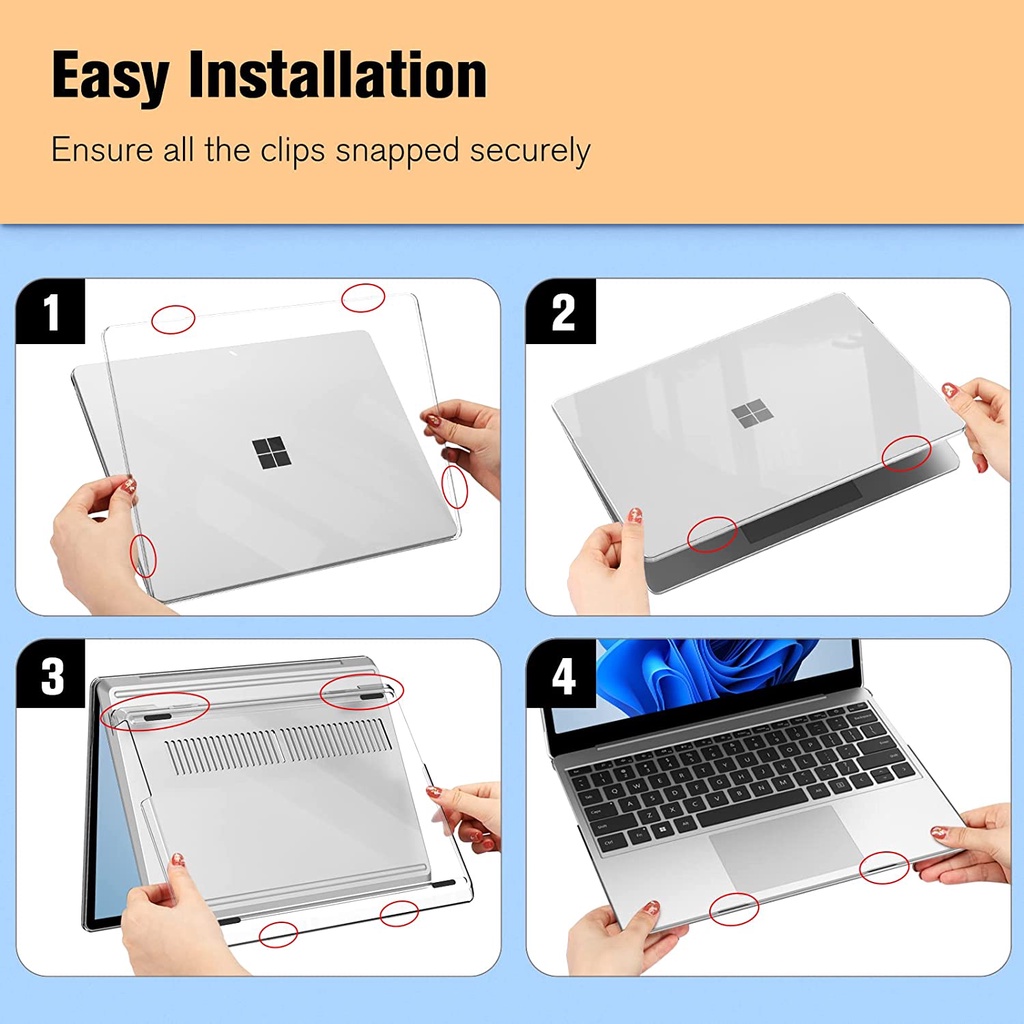 Easy Installation

Ensure all the clips snapped securely

1

2

3

4