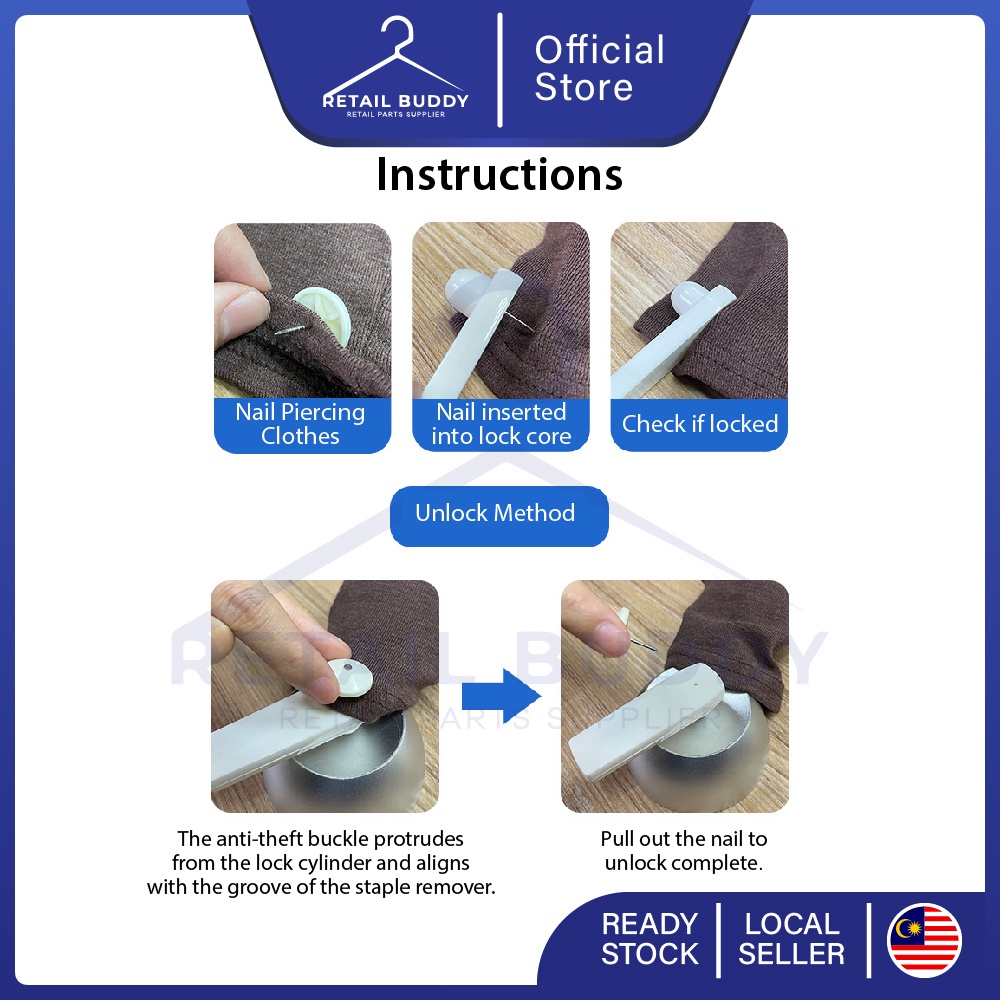 RETAIL BUDDY
RETAIL PARTS SUPPLIER

Official Store

Instructions

Nail Piercing Clothes

Nail inserted into lock core

Check if locked

Unlock Method

RETAIL BUDDY
RETAIL PARTS SUPPLIER

The anti-theft buckle protrudes from the lock cylinder and aligns with the groove of the staple remover.

Pull out the nail to unlock complete.

READY STOCK

LOCAL SELLER