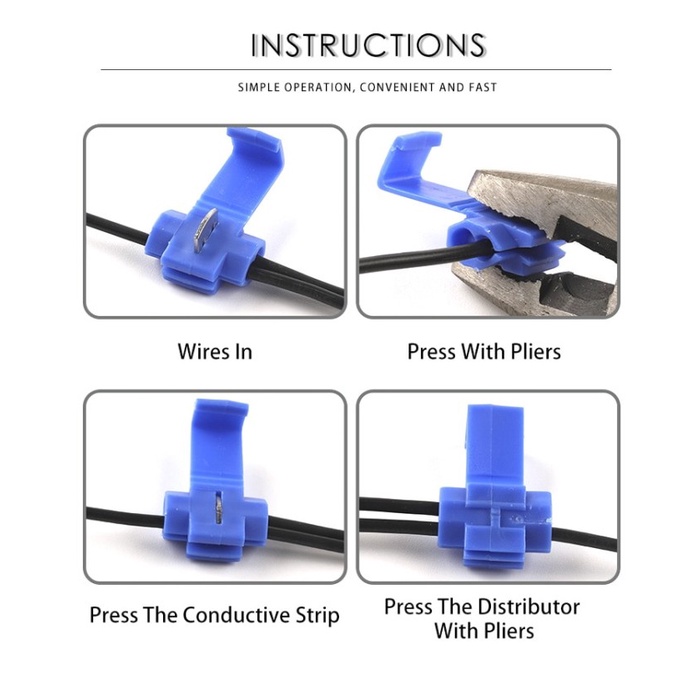 INSTRUCTIONS

SIMPLE OPERATION, CONVENIENT AND FAST

Wires In

Press With Pliers

Press The Conductive Strip

Press The Distributor With Pliers