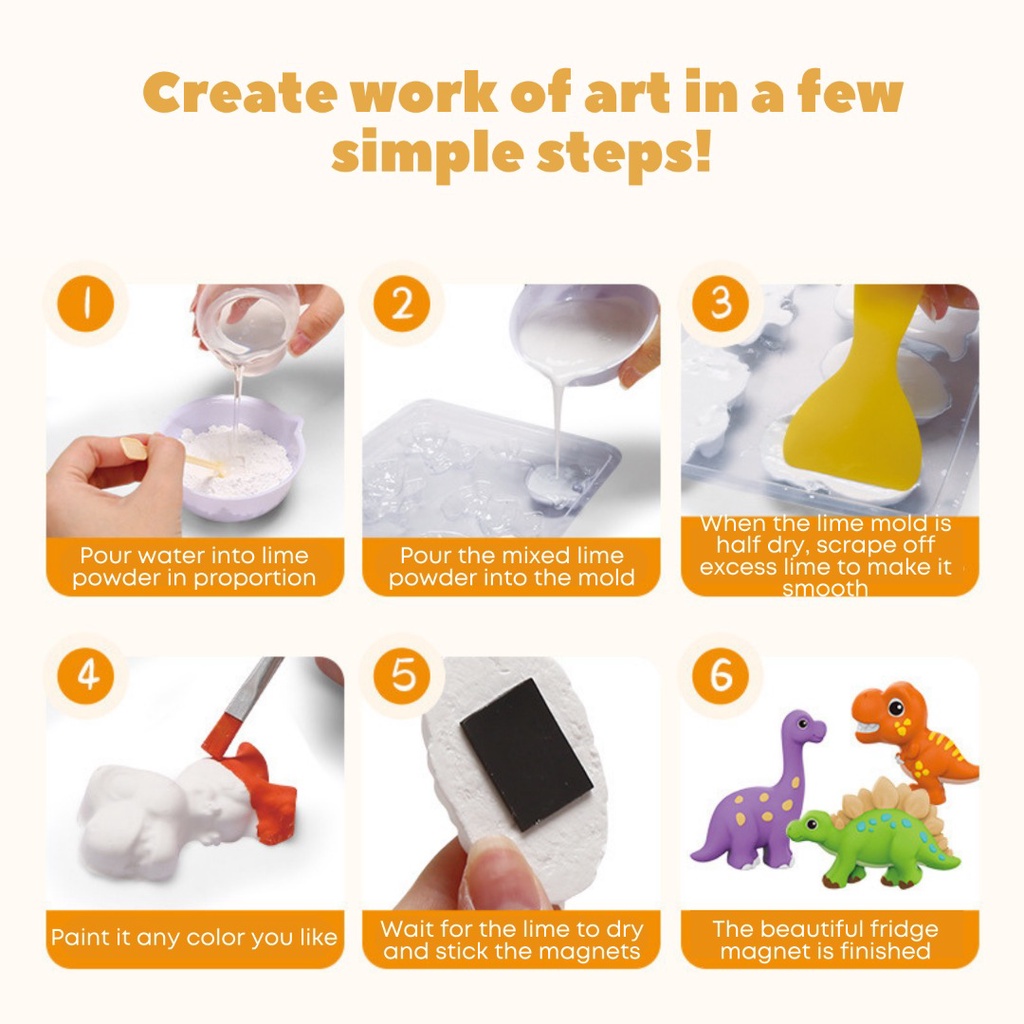 Create work of art in a few simple steps!

1
Pour water into lime powder in proportion

2
Pour the mixed lime powder into the mold

3
When the lime mold is half dry, scrape off excess lime to make it smooth

4
Paint it any color you like

5
Wait for the lime to dry and stick the magnets

6
The beautiful fridge magnet is finished