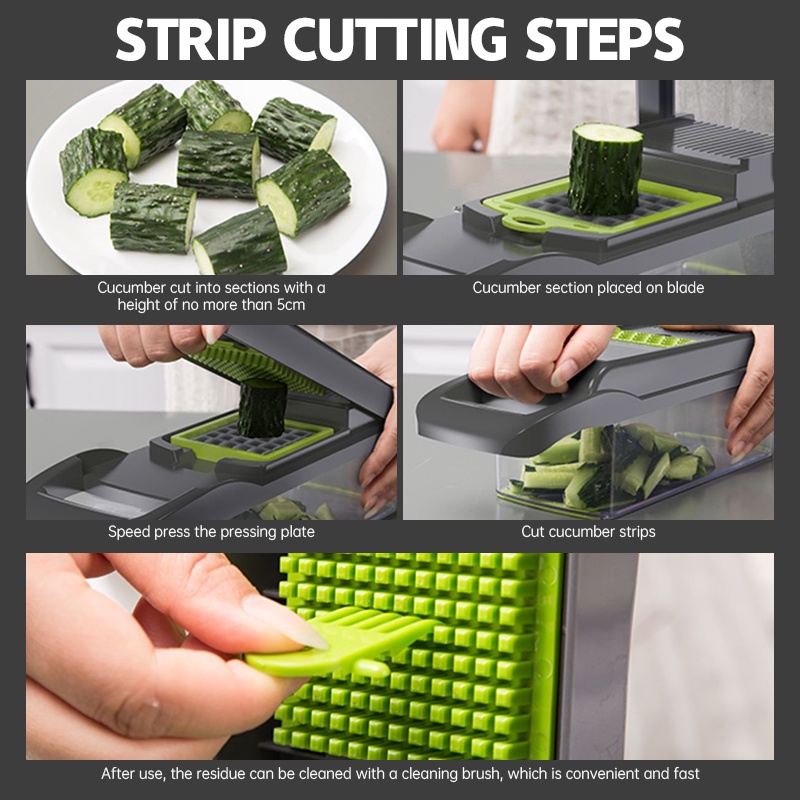 STRIP CUTTING STEPS

Cucumber cut into sections with a height of no more than 5cm

Cucumber section placed on blade

Speed press the pressing plate

Cut cucumber strips

After use, the residue can be cleaned with a cleaning brush, which is convenient and fast