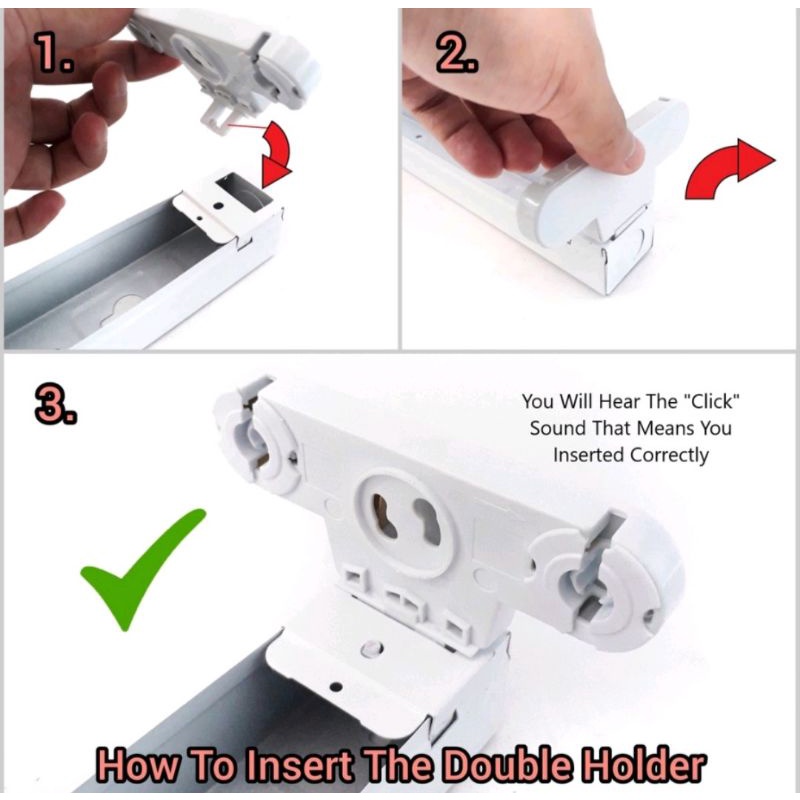 1.

2.

3.

You Will Hear The "Click" Sound That Means You Inserted Correctly

How To Insert The Double Holder