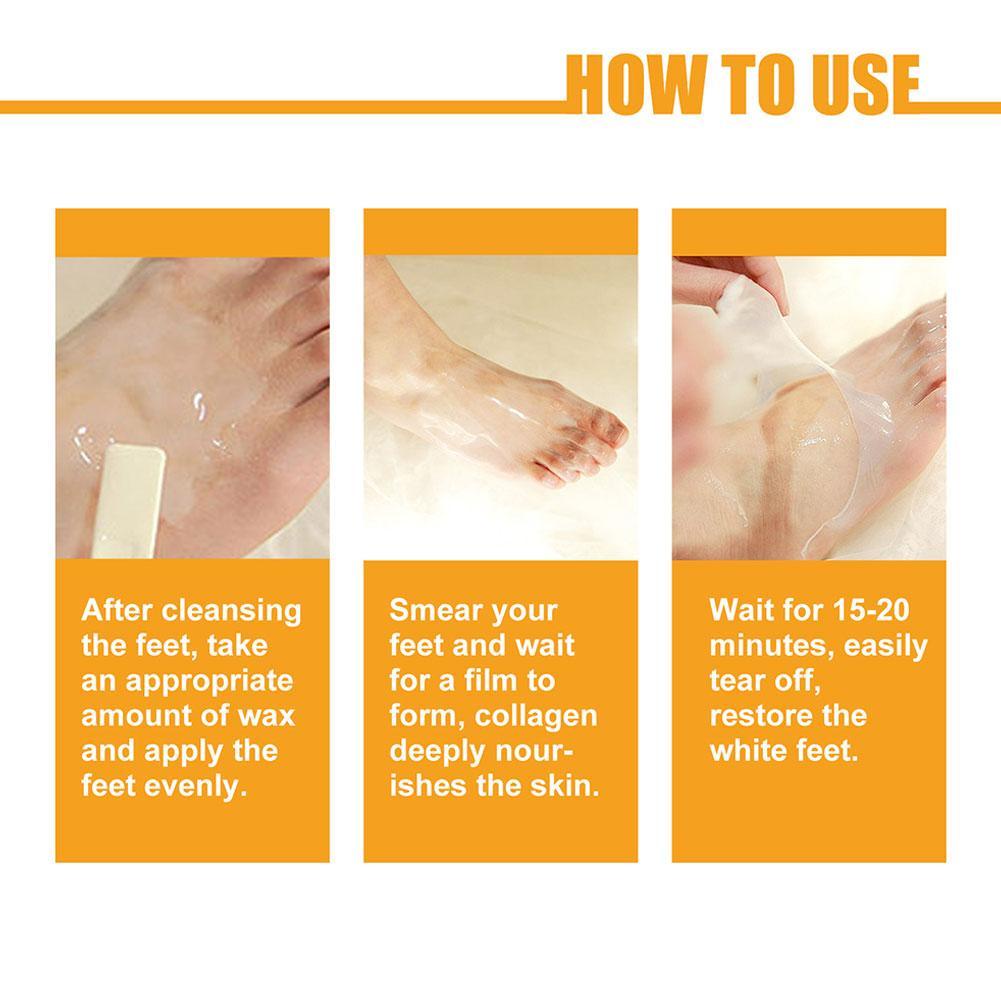 HOW TO USE

After cleansing the feet, take an appropriate amount of wax and apply the feet evenly.

Smear your feet and wait for a film to form, collagen deeply nourishes the skin.

Wait for 15-20 minutes, easily tear off, restore the white feet.