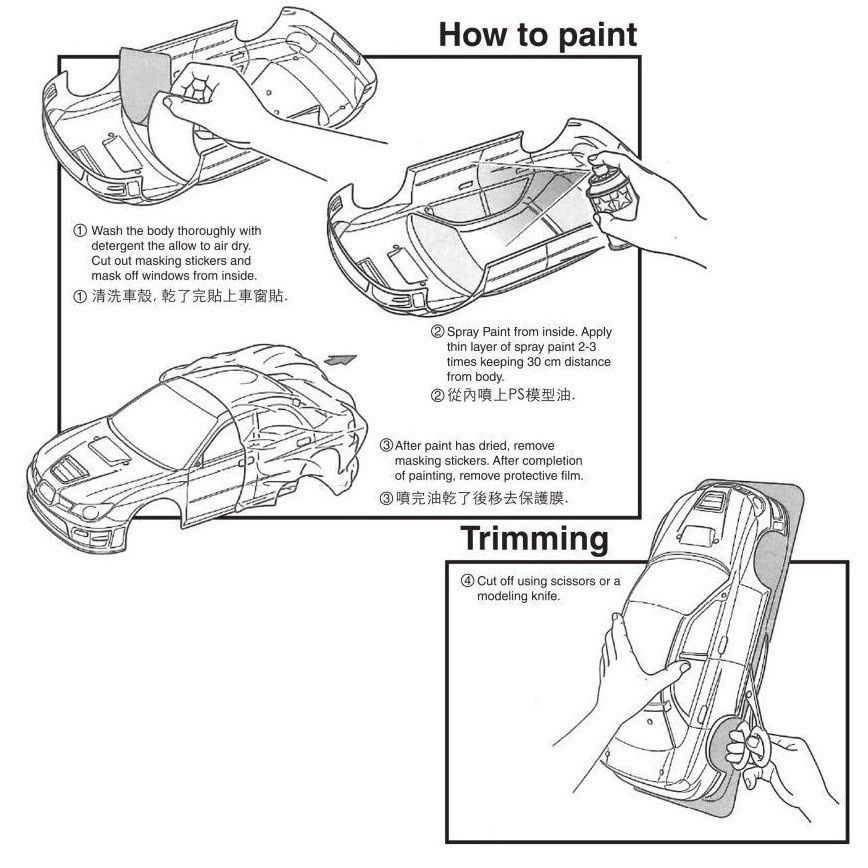 How to paint

① Wash the body thoroughly with detergent the allow to air dry. Cut out masking stickers and mask off windows from inside.
① 清洗車殼, 乾了完貼上車窗貼.

② Spray Paint from inside. Apply thin layer of spray paint 2-3 times keeping 30 cm distance from body.
② 從內噴上PS模型油.

③ After paint has dried, remove masking stickers. After completion of painting, remove protective film.
③ 噴完油乾了後移去保護膜.

Trimming

④ Cut off using scissors or a modeling knife.