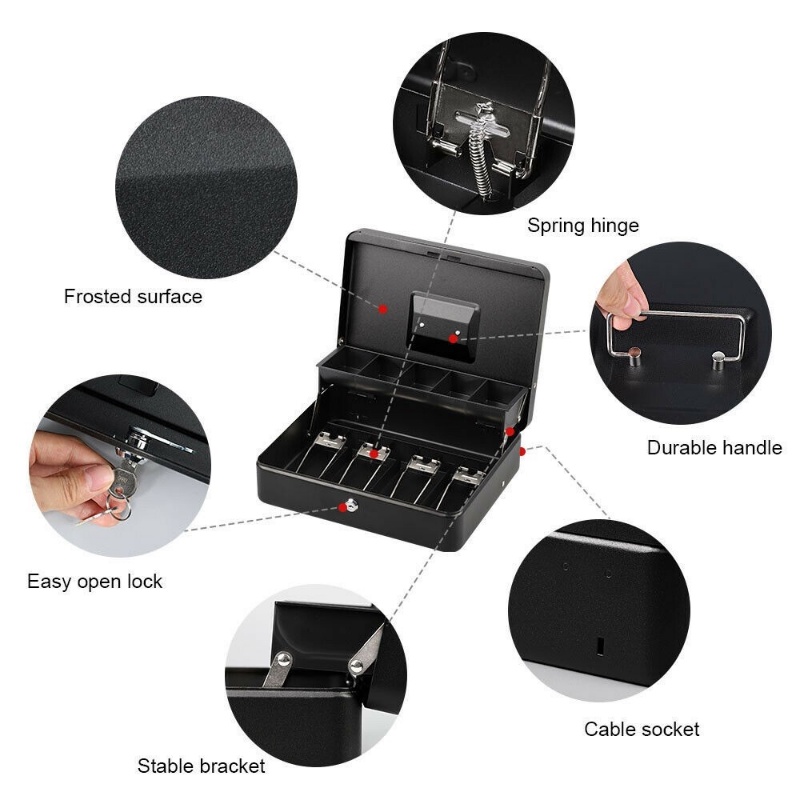 Spring hinge

Frosted surface

Durable handle

Easy open lock

Cable socket

Stable bracket