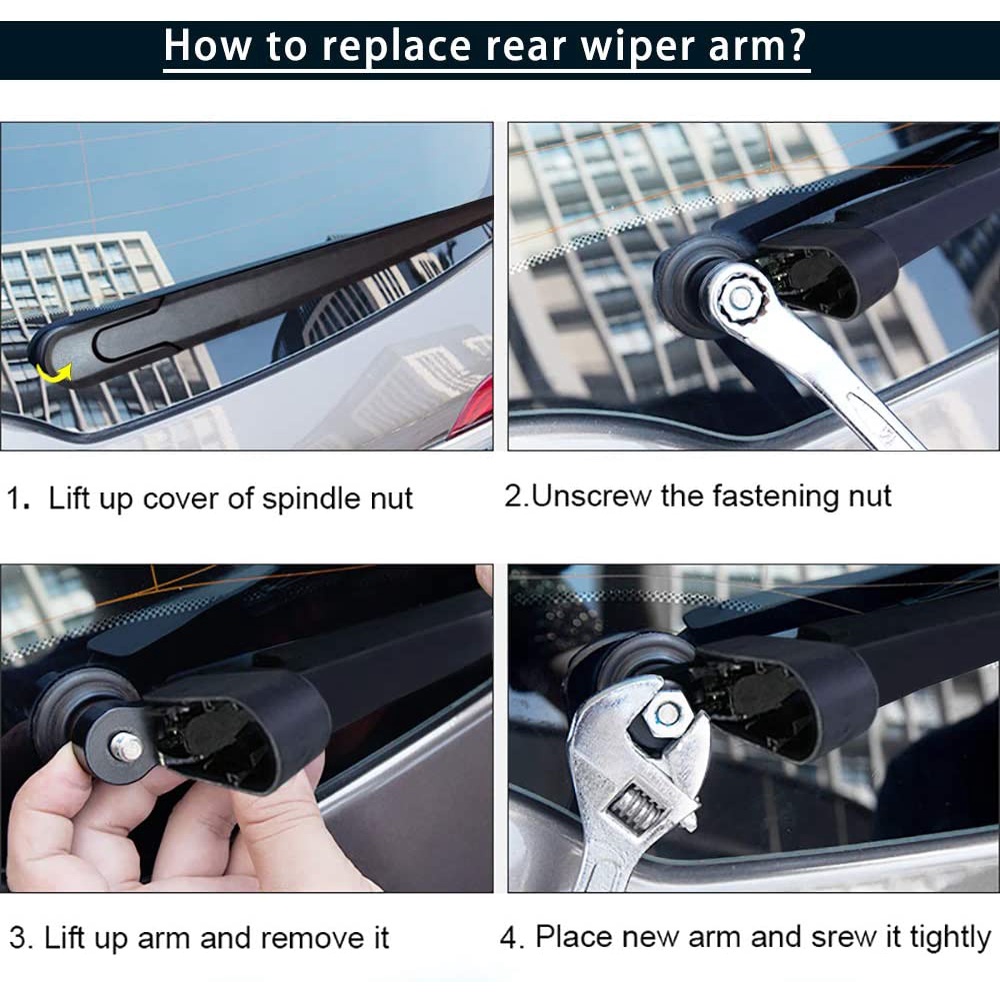 How to replace rear wiper arm?

1. Lift up cover of spindle nut

2.Unscrew the fastening nut

3. Lift up arm and remove it

4. Place new arm and srew it tightly