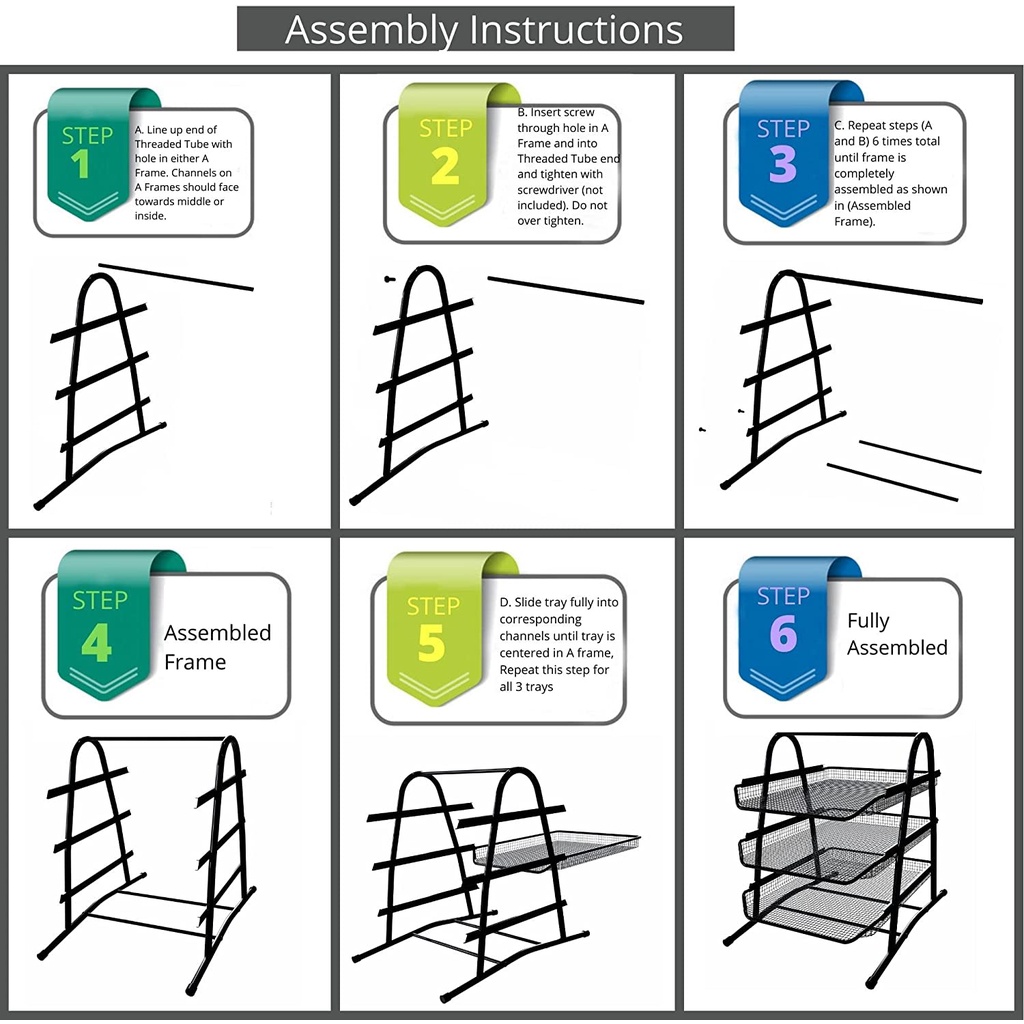 Assembly Instructions

STEP 1

A. Line up end of Threaded Tube with hole in either A Frame. Channels on A Frames should face towards middle or inside.

STEP 2

B. Insert screw through hole in A Frame and into Threaded Tube end and tighten with screwdriver (not included). Do not over tighten.

STEP 3

C. Repeat steps (A and B) 6 times total until frame is completely assembled as shown in (Assembled Frame).

STEP 4

Assembled Frame

STEP 5

D. Slide tray fully into corresponding channels until tray is centered in A frame, Repeat this step for all 3 trays

STEP 6

Fully Assembled