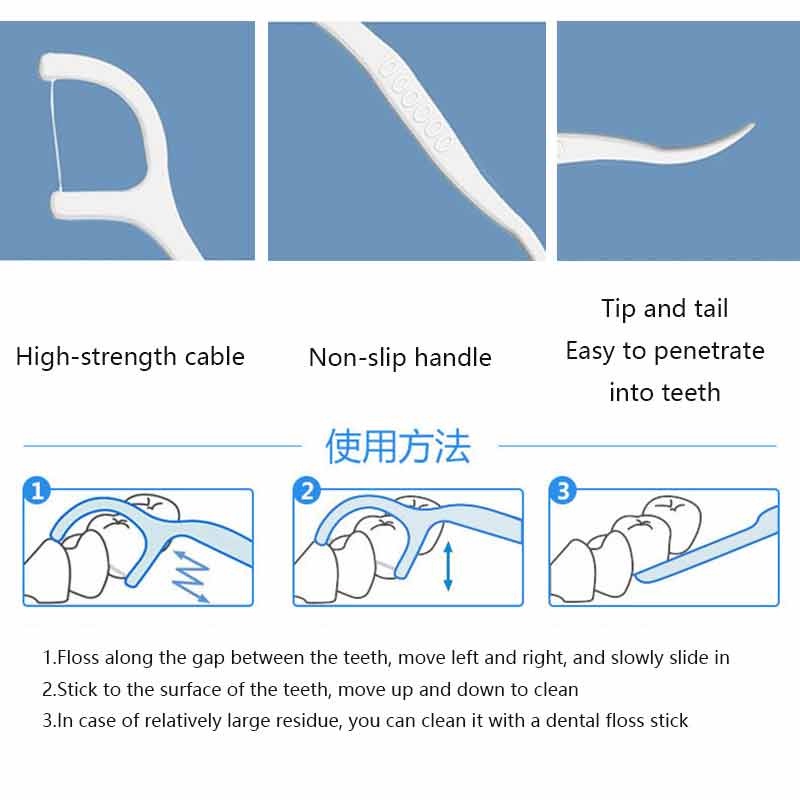 High-strength cable

Non-slip handle

Tip and tail
Easy to penetrate
into teeth

使用方法

1

2

3

1.Floss along the gap between the teeth, move left and right, and slowly slide in
2.Stick to the surface of the teeth, move up and down to clean
3.In case of relatively large residue, you can clean it with a dental floss stick