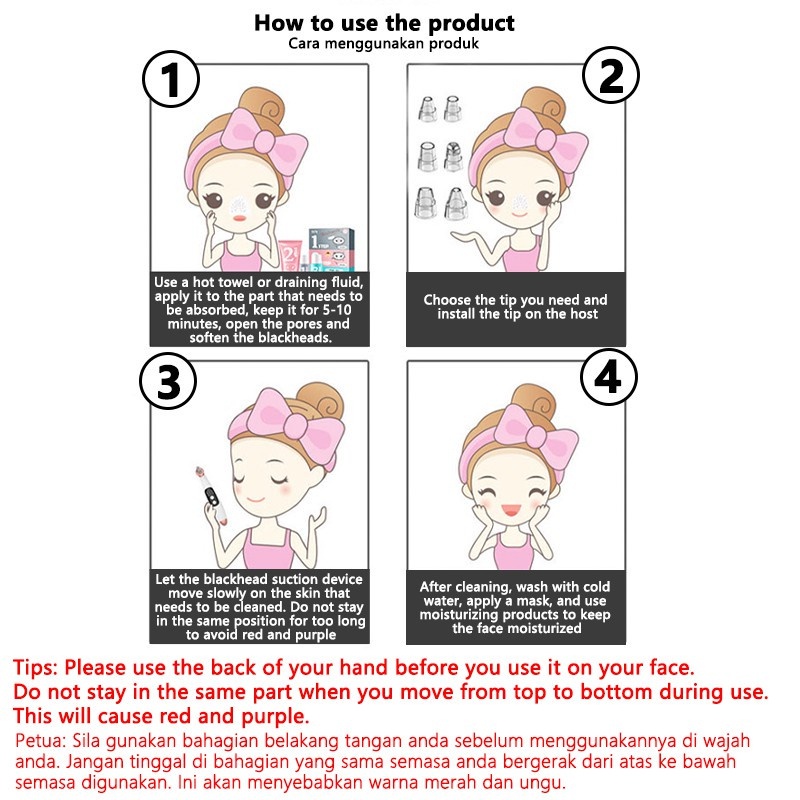 How to use the product
Cara menggunakan produk

1

Use a hot towel or draining fluid, apply it to the part that needs to be absorbed, keep it for 5-10 minutes, open the pores and soften the blackheads.

2

Choose the tip you need and install the tip on the host

3

Let the blackhead suction device move slowly on the skin that needs to be cleaned. Do not stay in the same position for too long to avoid red and purple

4

After cleaning, wash with cold water, apply a mask, and use moisturizing products to keep the face moisturized

Tips: Please use the back of your hand before you use it on your face.
Do not stay in the same part when you move from top to bottom during use.
This will cause red and purple.

Petua: Sila gunakan bahagian belakang tangan anda sebelum menggunakannya di wajah anda. Jangan tinggal di bahagian yang sama semasa anda bergerak dari atas ke bawah semasa digunakan. Ini akan menyebabkan warna merah dan ungu.