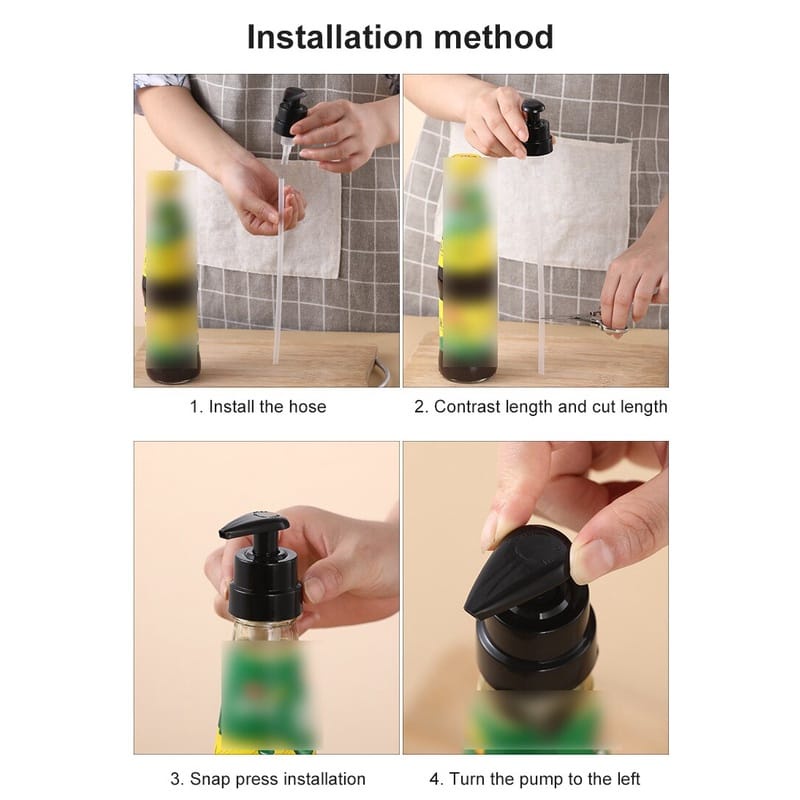 Installation method

1. Install the hose

2. Contrast length and cut length

3. Snap press installation

4. Turn the pump to the left