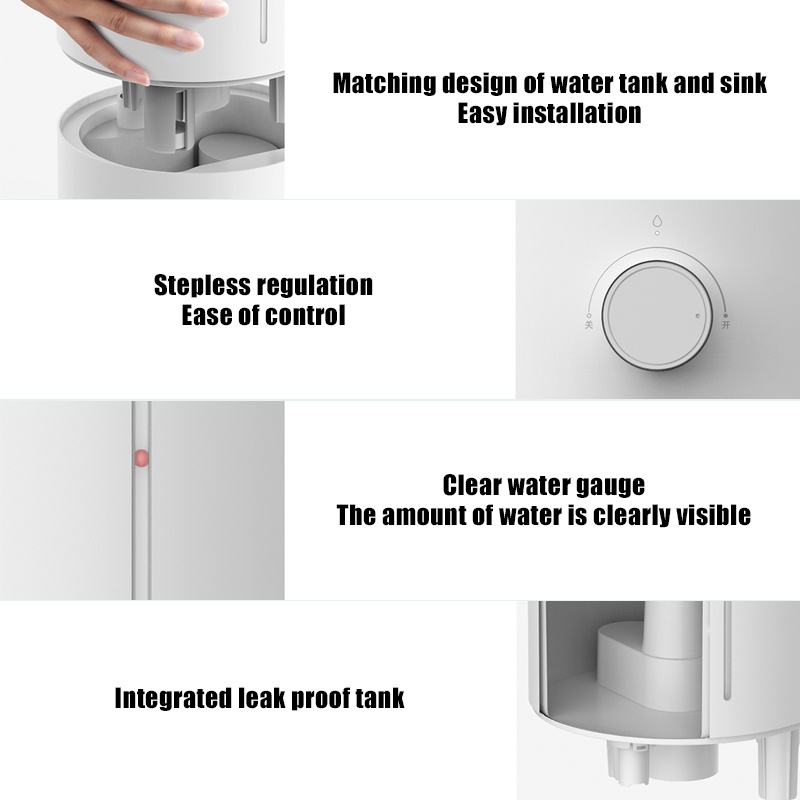 Matching design of water tank and sink
Easy installation

Stepless regulation
Ease of control

关

开

Clear water gauge
The amount of water is clearly visible

Integrated leak proof tank