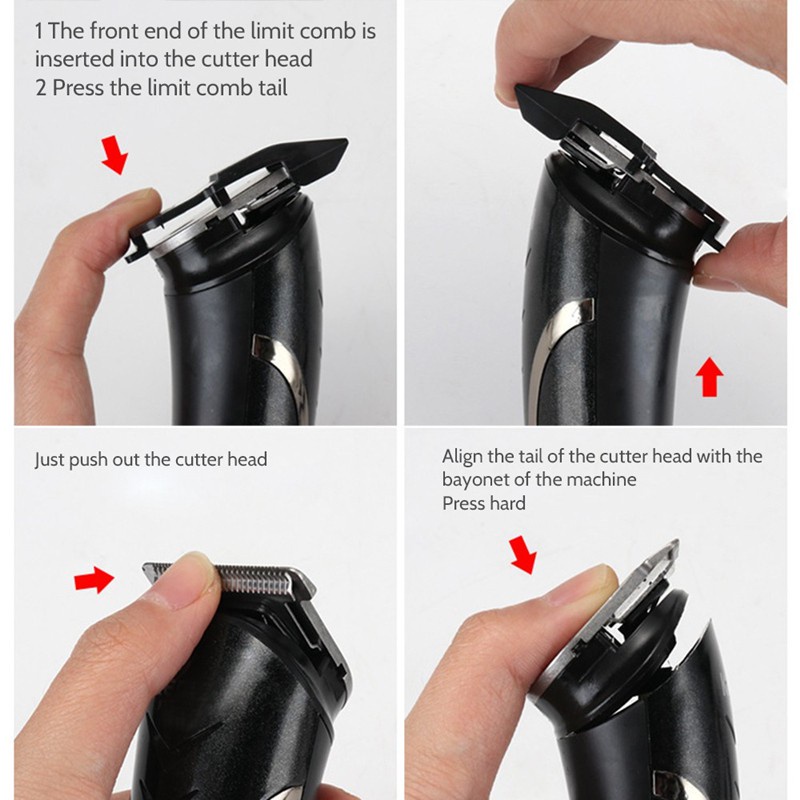 1 The front end of the limit comb is inserted into the cutter head
2 Press the limit comb tail

Just push out the cutter head

Align the tail of the cutter head with the bayonet of the machine
Press hard