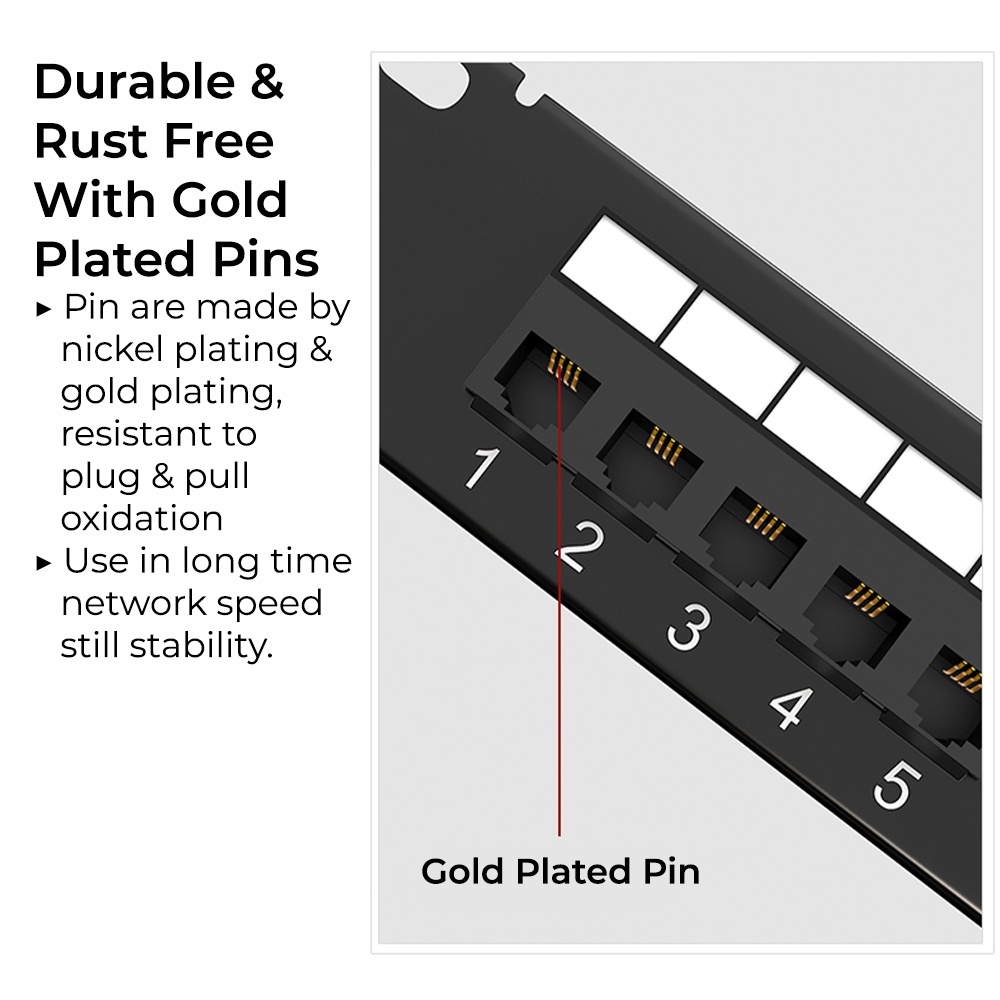 Durable & Rust Free With Gold Plated Pins

▸ Pin are made by nickel plating & gold plating, resistant to plug & pull oxidation

▸ Use in long time network speed still stability.

1
2
3
4
5

Gold Plated Pin