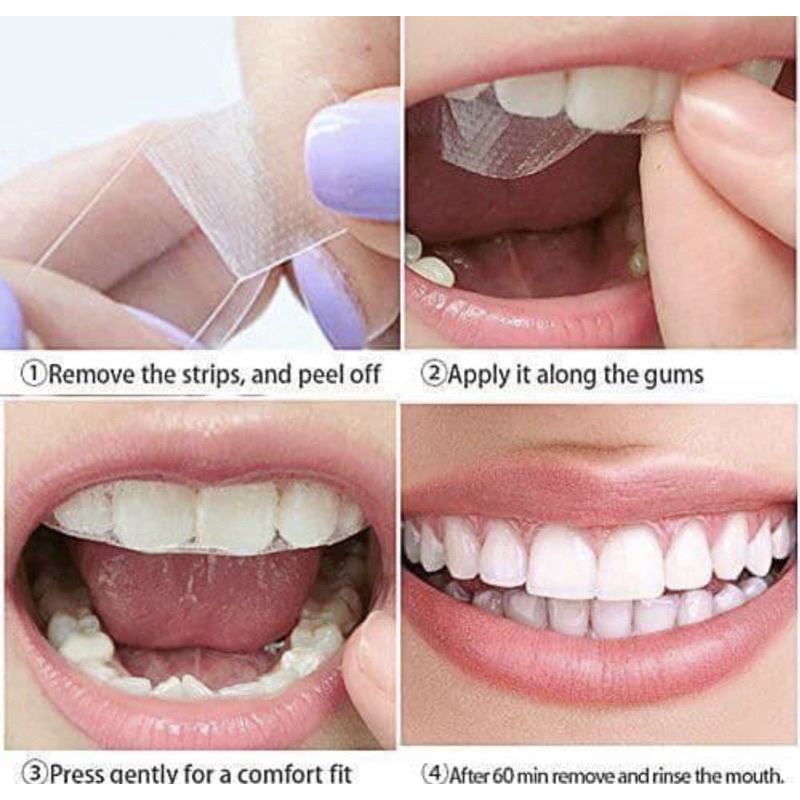 ①Remove the strips, and peel off

②Apply it along the gums

③Press gently for a comfort fit

(4)After 60 min remove and rinse the mouth.