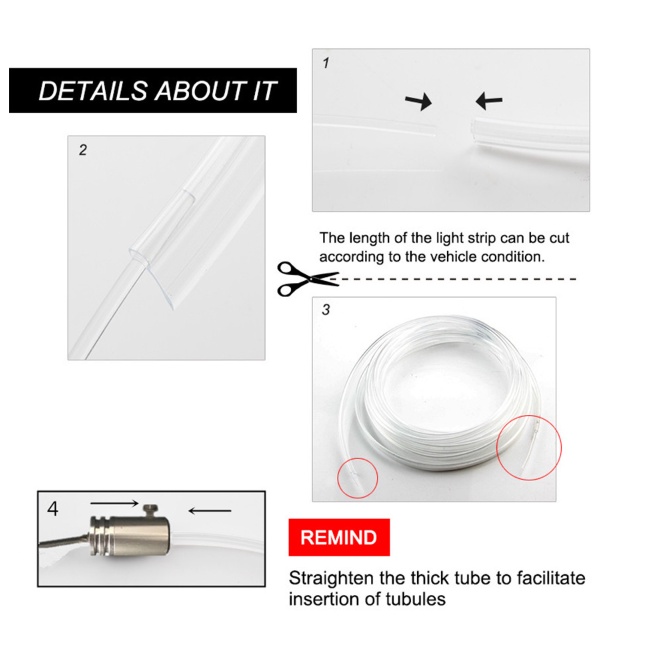 DETAILS ABOUT IT

1

2

The length of the light strip can be cut according to the vehicle condition.

3

4

REMIND

Straighten the thick tube to facilitate insertion of tubules