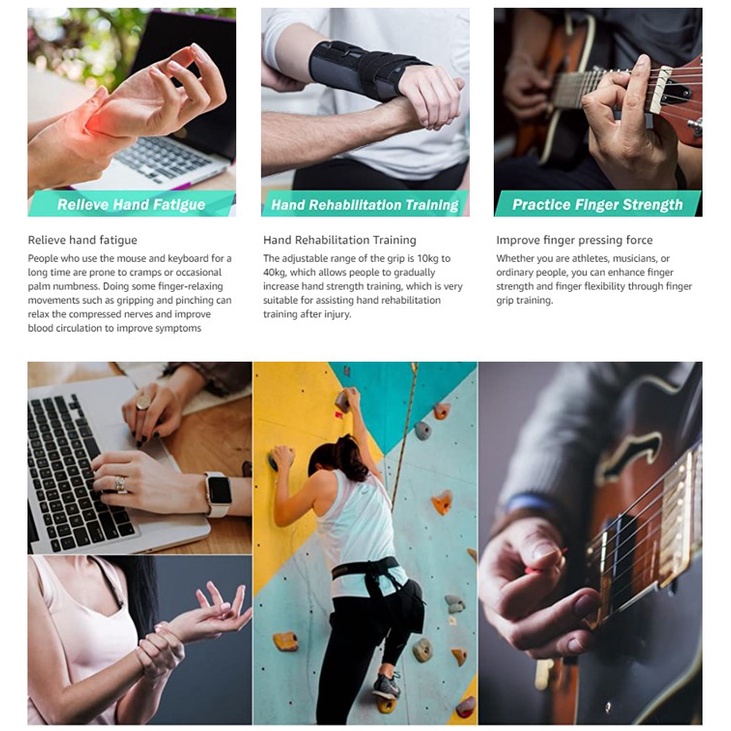 Relieve Hand Fatigue

Relieve hand fatigue

People who use the mouse and keyboard for a long time are prone to cramps or occasional palm numbness. Doing some finger-relaxing movements such as gripping and pinching can relax the compressed nerves and improve blood circulation to improve symptoms

Hand Rehabilitation Training

Hand Rehabilitation Training

The adjustable range of the grip is 10kg to 40kg, which allows people to gradually increase hand strength training, which is very suitable for assisting hand rehabilitation training after injury.

Practice Finger Strength

Improve finger pressing force

Whether you are athletes, musicians, or ordinary people, you can enhance finger strength and finger flexibility through finger grip training.