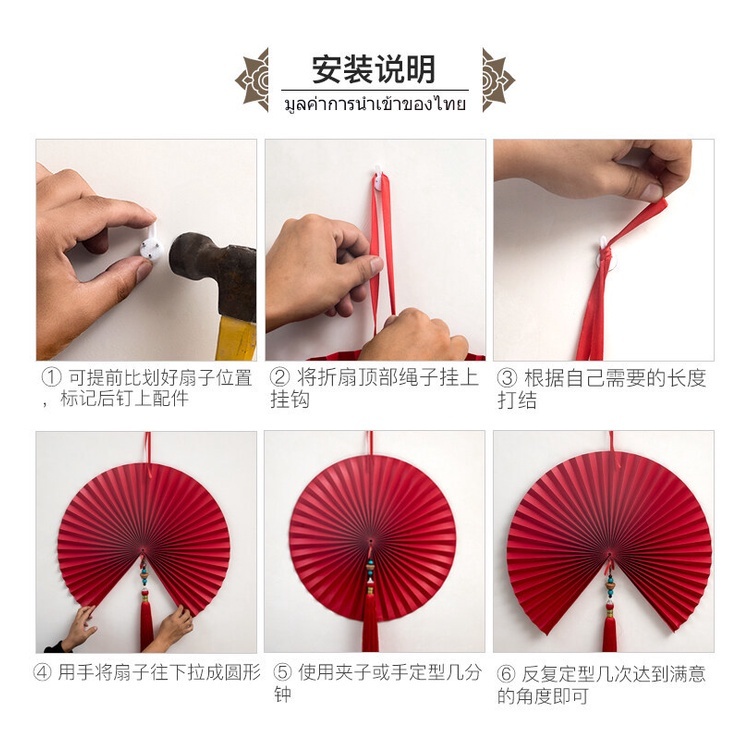 安装说明

มูลค่าการนำเข้าของไทย

① 可提前比划好扇子位置，标记后钉上配件

② 将折扇顶部绳子挂上挂钩

③ 根据自己需要的长度打结

④ 用手将扇子往下拉成圆形

⑤ 使用夹子或手定型几分钟

⑥ 反复定型几次达到满意的角度即可