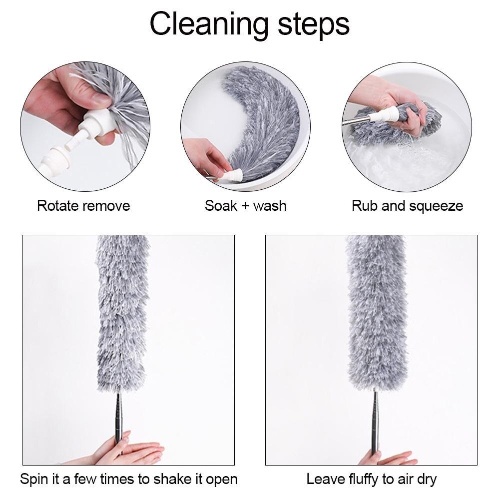 Cleaning steps

Rotate remove

Soak + wash

Rub and squeeze

Spin it a few times to shake it open

Leave fluffy to air dry