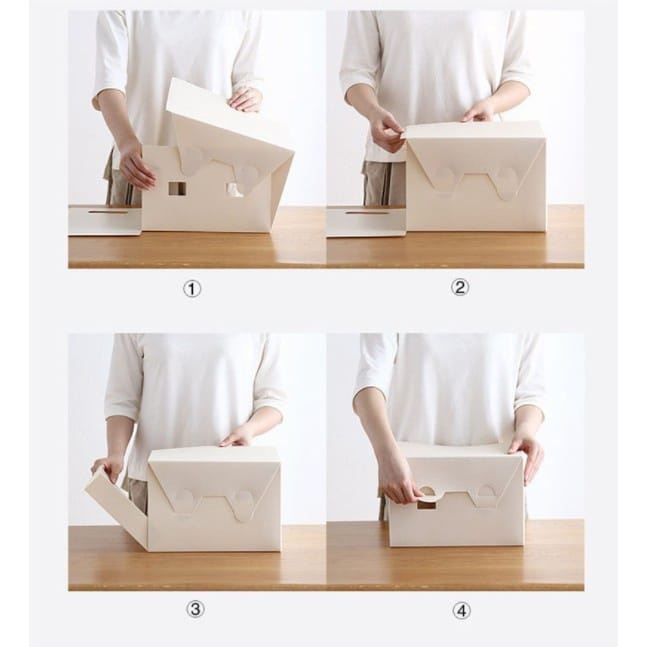 ①

②

③

④