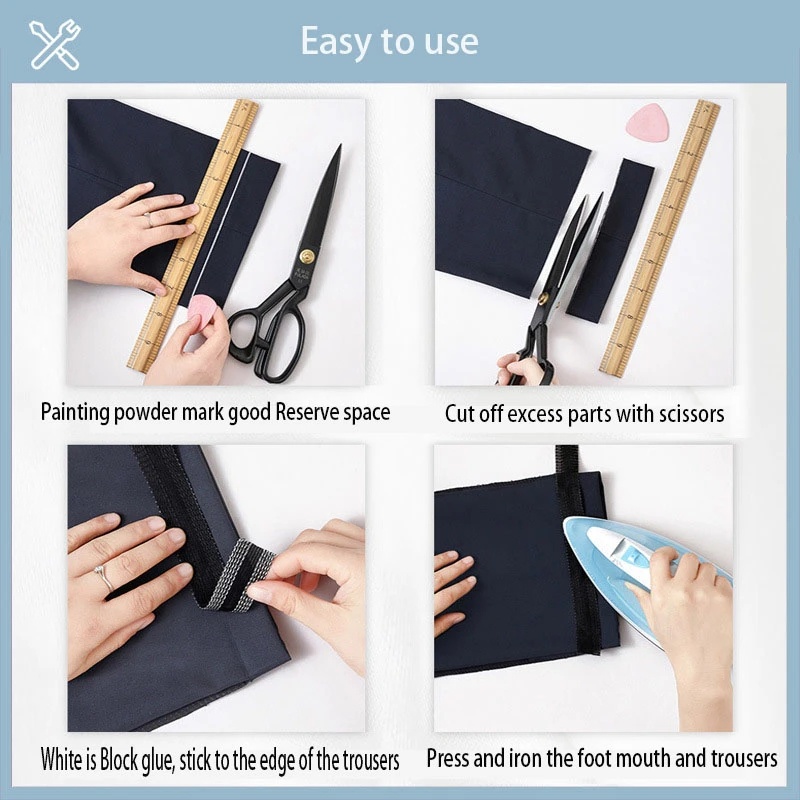 Easy to use

Painting powder mark good Reserve space

Cut off excess parts with scissors

White is Block glue, stick to the edge of the trousers

Press and iron the foot mouth and trousers