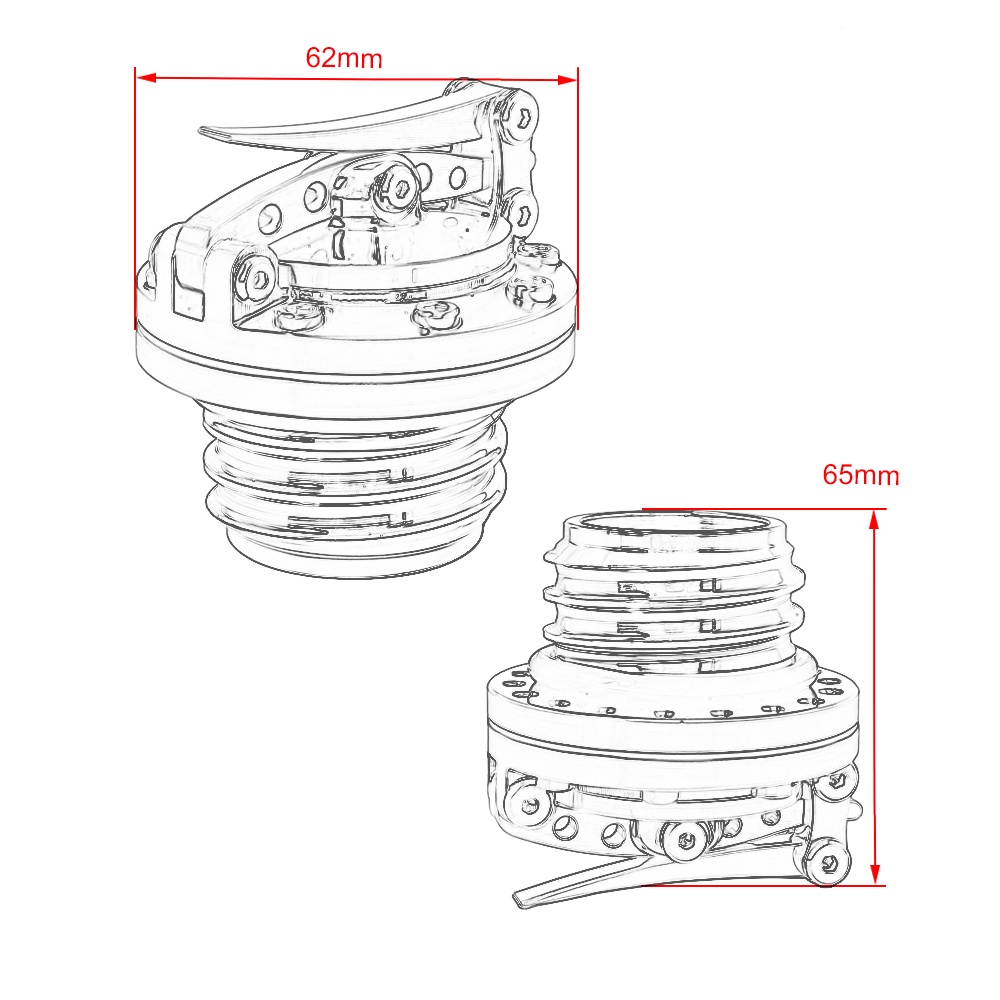 62mm

65mm