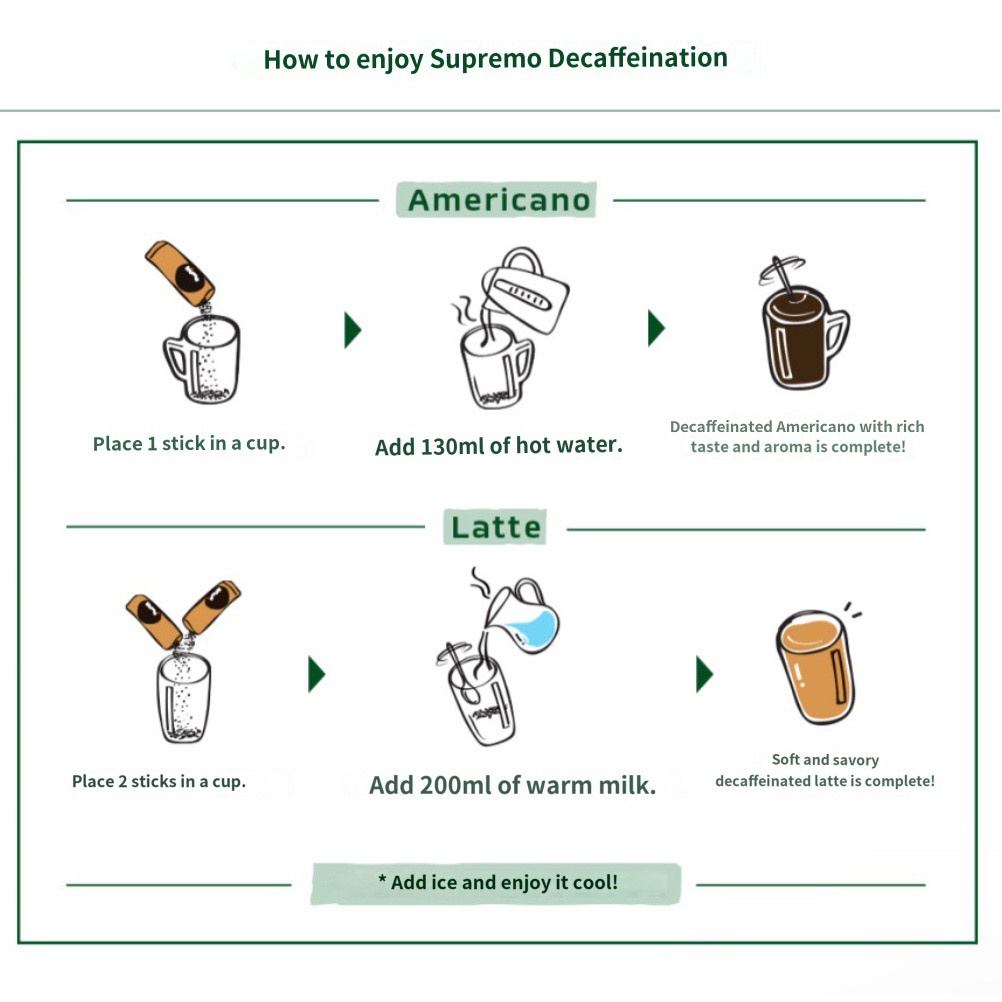 How to enjoy Supremo Decaffeination

Americano

Place 1 stick in a cup.

Add 130ml of hot water.

Decaffeinated Americano with rich taste and aroma is complete!

Latte

Place 2 sticks in a cup.

Add 200ml of warm milk.

Soft and savory decaffeinated latte is complete!

* Add ice and enjoy it cool!