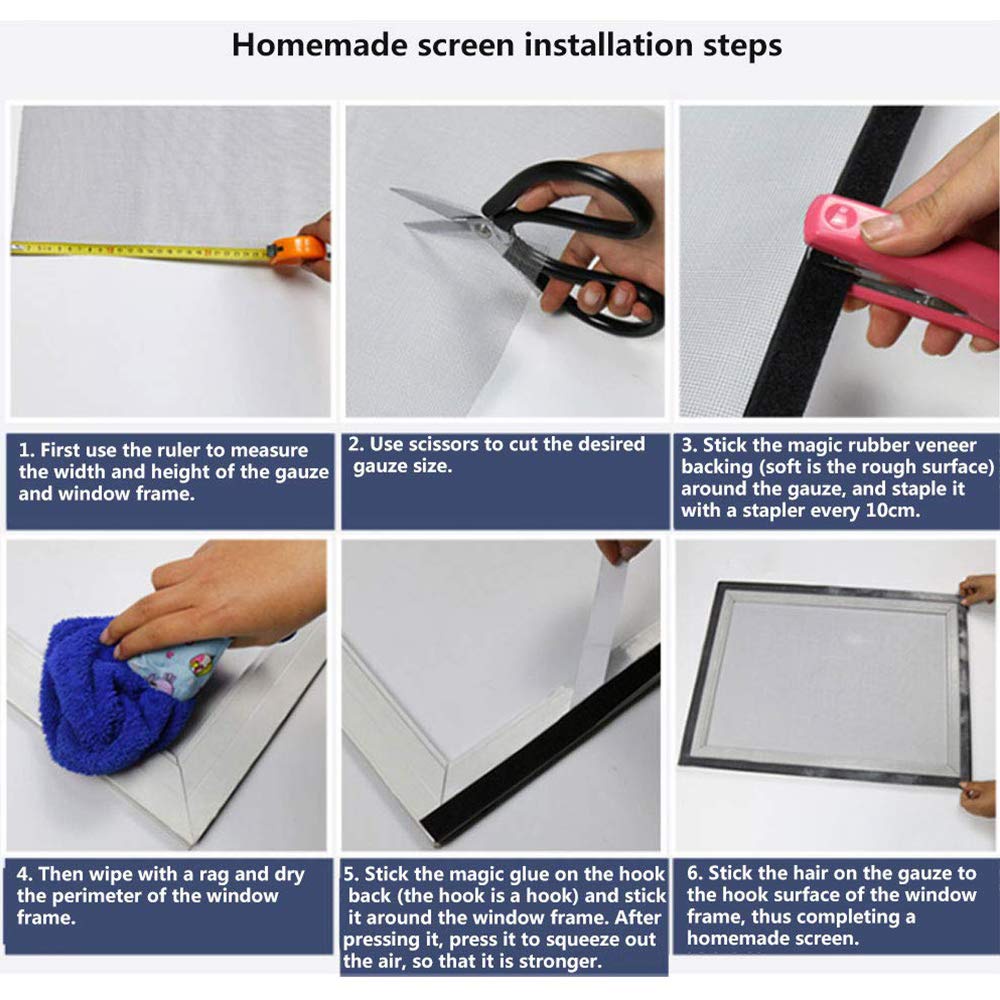 Homemade screen installation steps

1. First use the ruler to measure the width and height of the gauze and window frame.

2. Use scissors to cut the desired gauze size.

3. Stick the magic rubber veneer backing (soft is the rough surface) around the gauze, and staple it with a stapler every 10cm.

4. Then wipe with a rag and dry the perimeter of the window frame.

5. Stick the magic glue on the hook back (the hook is a hook) and stick it around the window frame. After pressing it, press it to squeeze out the air, so that it is stronger.

6. Stick the hair on the gauze to the hook surface of the window frame, thus completing a homemade screen.