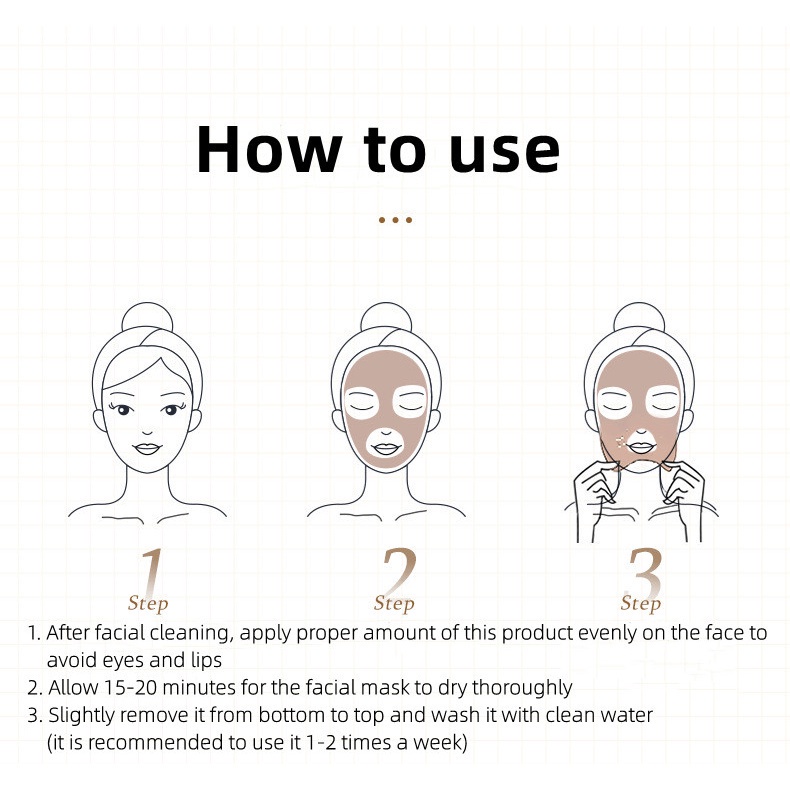 How to use

...

1
Step

2
Step

3
Step

1. After facial cleaning, apply proper amount of this product evenly on the face to avoid eyes and lips
2. Allow 15-20 minutes for the facial mask to dry thoroughly
3. Slightly remove it from bottom to top and wash it with clean water (it is recommended to use it 1-2 times a week)