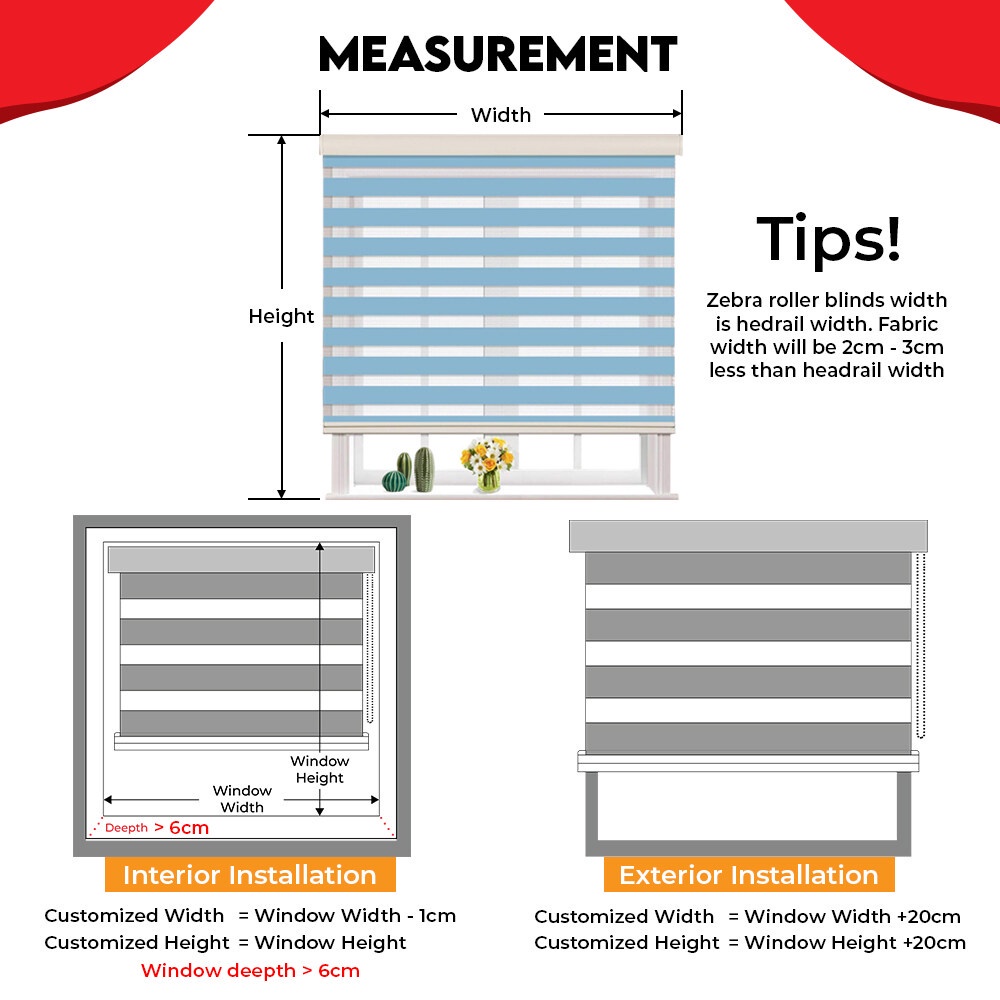 MEASUREMENT

Width

Height

Tips!

Zebra roller blinds width is hedrail width. Fabric width will be 2cm - 3cm less than headrail width

Window Height

Window Width

Depth > 6cm

Interior Installation

Customized Width = Window Width - 1cm
Customized Height = Window Height
Window deepth > 6cm

Exterior Installation

Customized Width = Window Width +20cm
Customized Height = Window Height +20cm