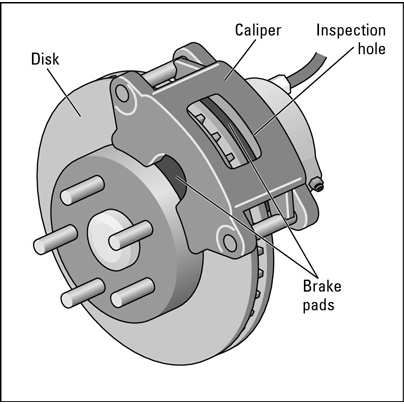 Disk

Caliper

Inspection hole

Brake pads