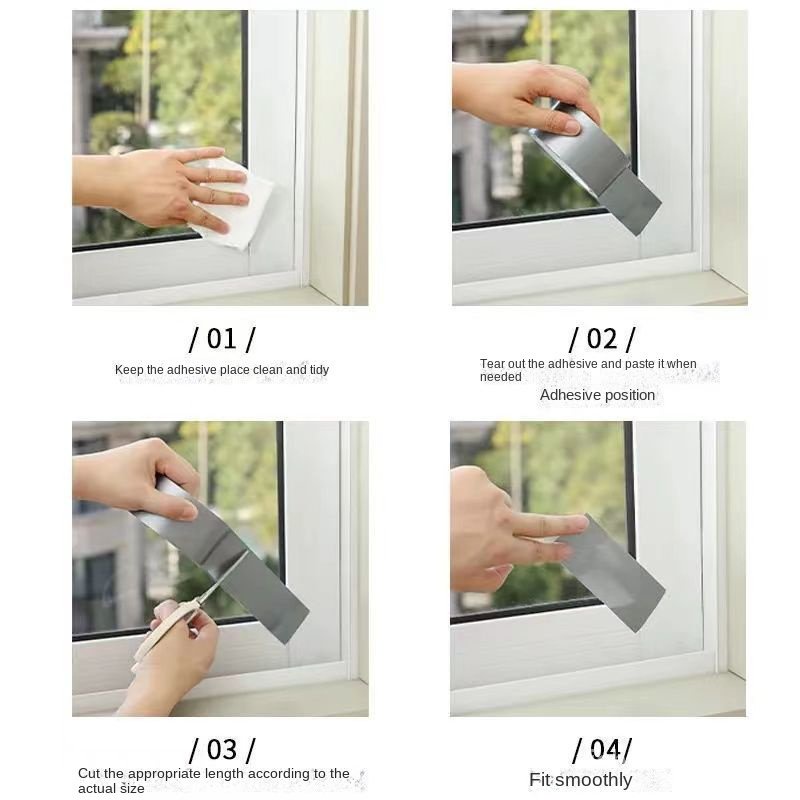 / 01 /

Keep the adhesive place clean and tidy

/ 02 /

Tear out the adhesive and paste it when needed

Adhesive position

/ 03 /

Cut the appropriate length according to the actual size

/ 04/

Fit smoothly