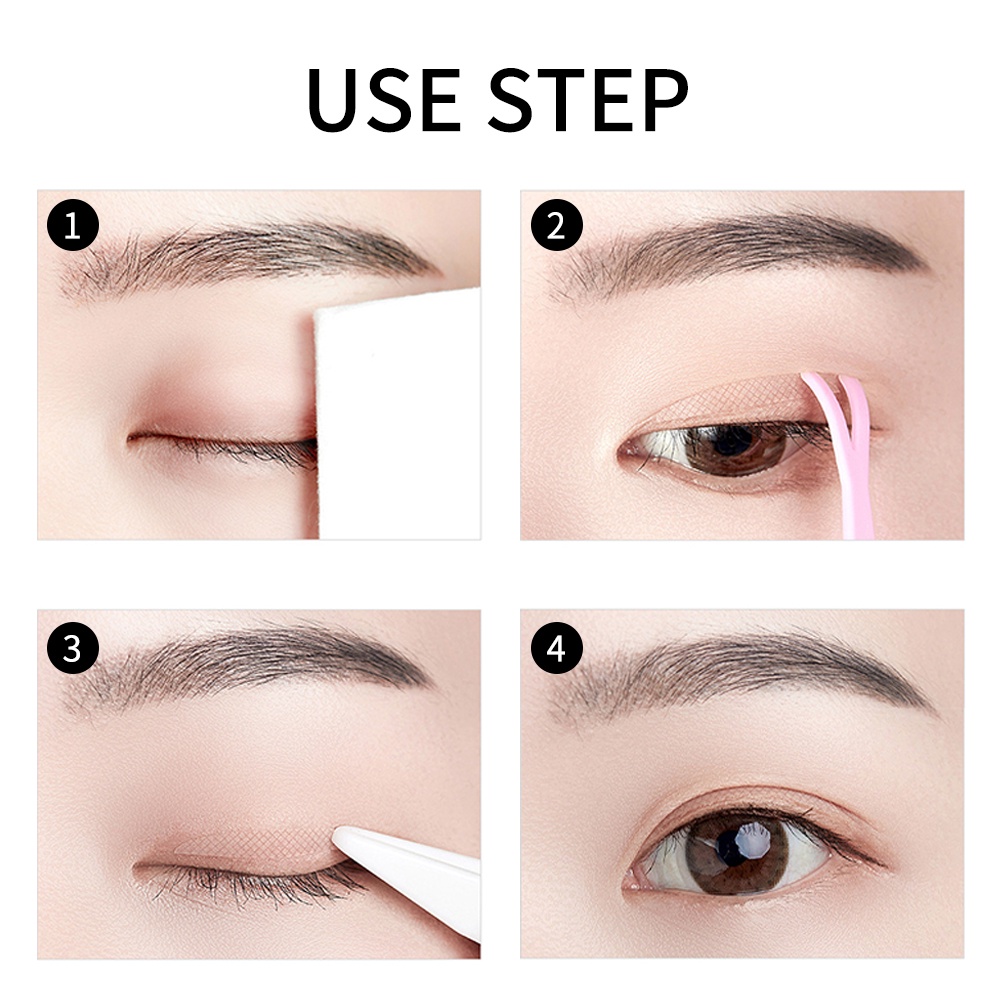 USE STEP

1

2

3

4