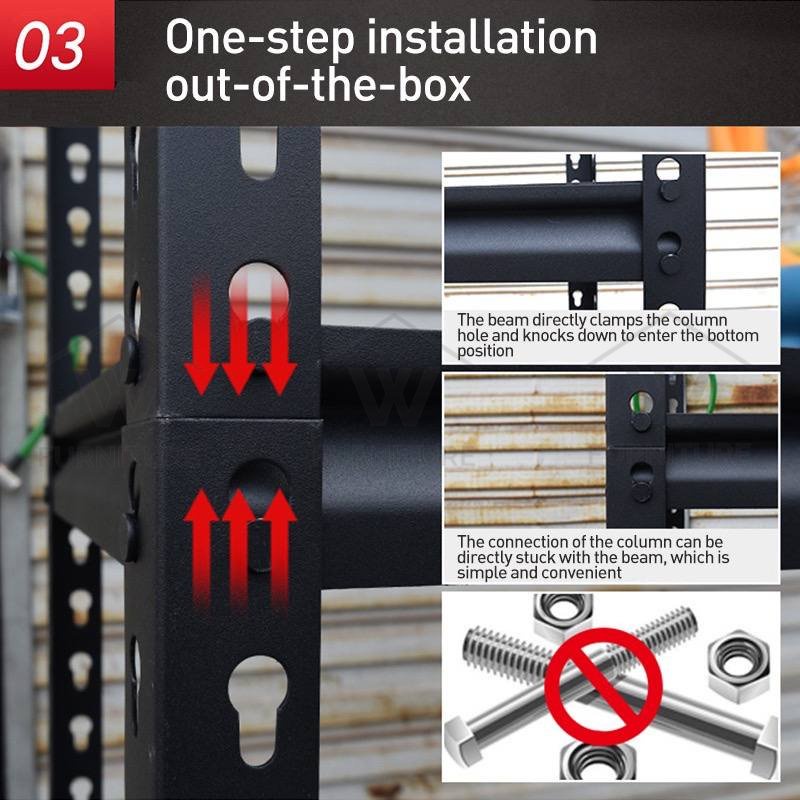 03

One-step installation out-of-the-box

The beam directly clamps the column hole and knocks down to enter the bottom position

The connection of the column can be directly stuck with the beam, which is simple and convenient