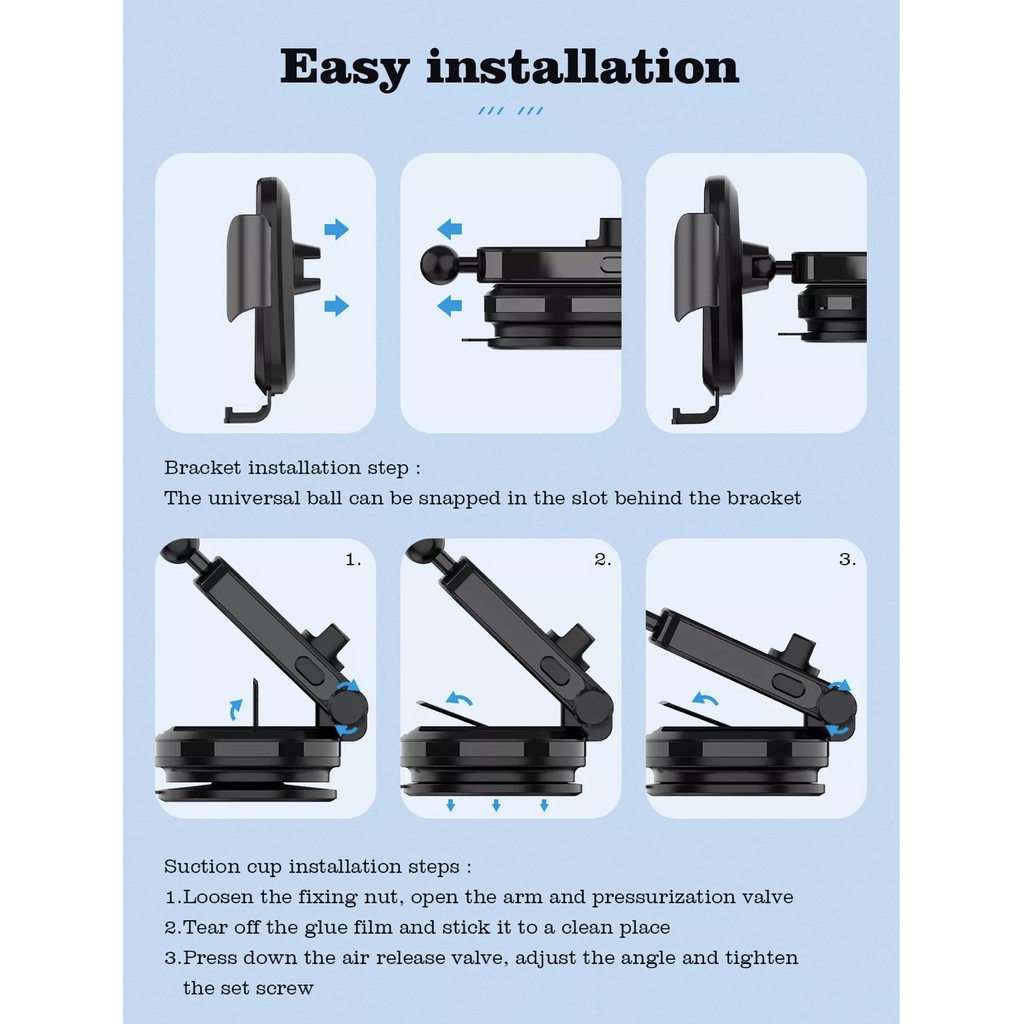 Easy installation

Bracket installation step :
The universal ball can be snapped in the slot behind the bracket

1.

2.

3.

Suction cup installation steps :
1.Loosen the fixing nut, open the arm and pressurization valve
2.Tear off the glue film and stick it to a clean place
3.Press down the air release valve, adjust the angle and tighten the set screw