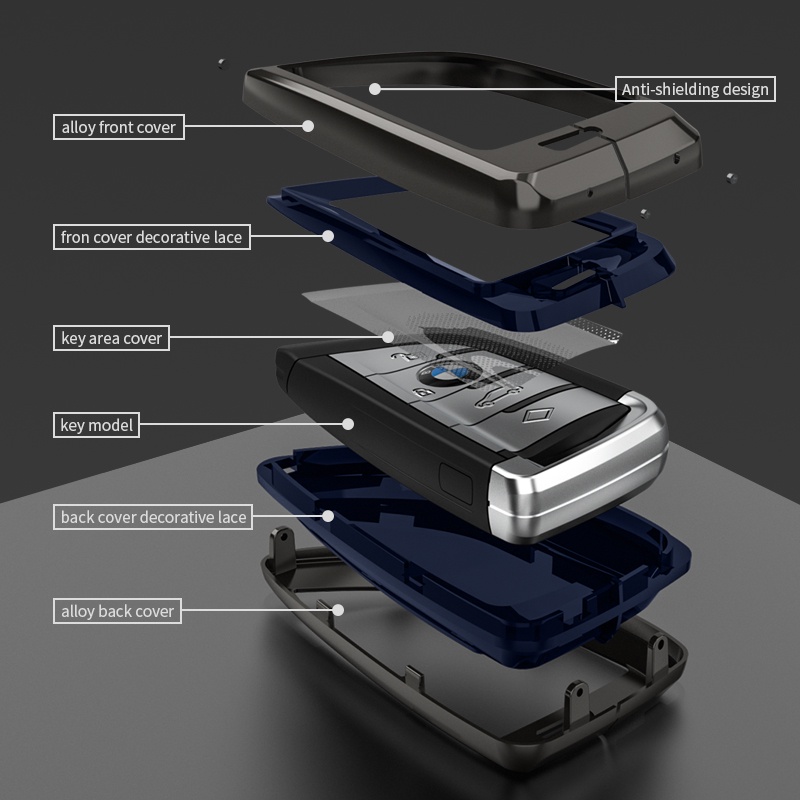 Anti-shielding design

alloy front cover

fron cover decorative lace

key area cover

key model

back cover decorative lace

alloy back cover