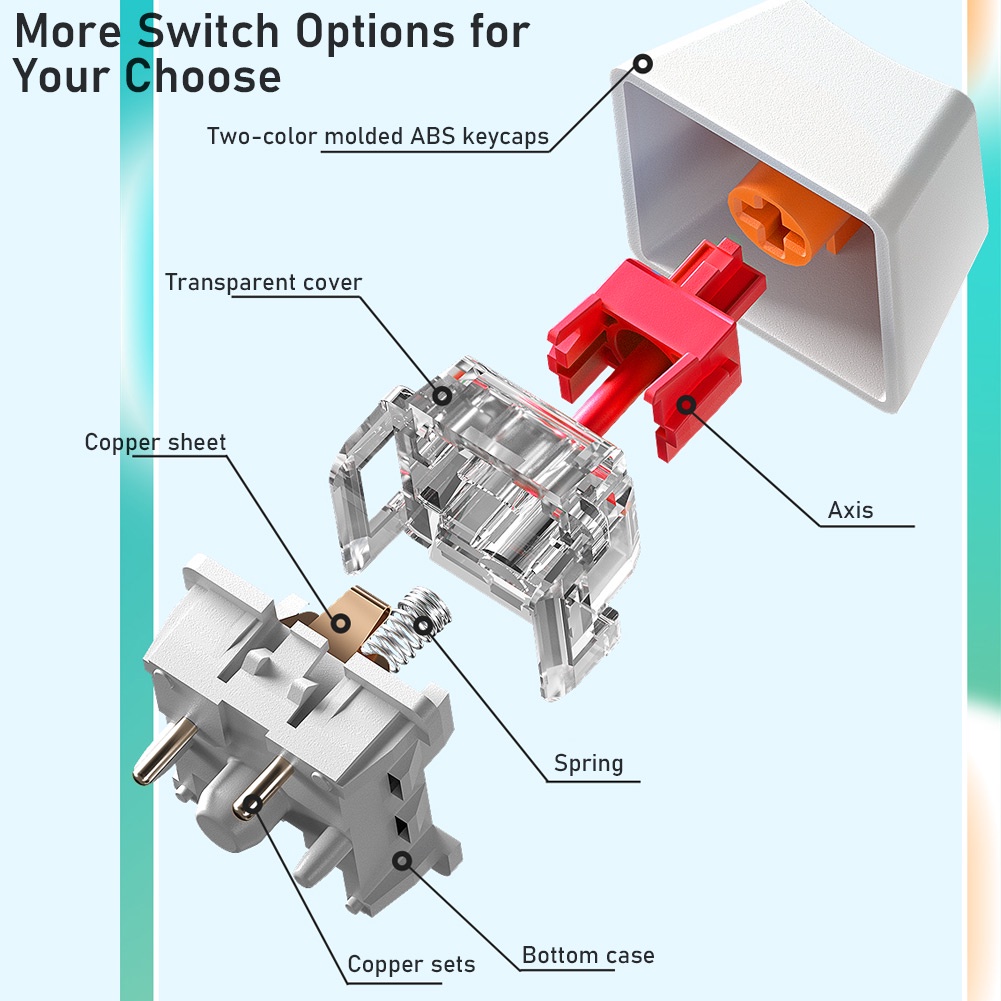 More Switch Options for Your Choose

Two-color molded ABS keycaps

Transparent cover

Copper sheet

Axis

Spring

Copper sets

Bottom case