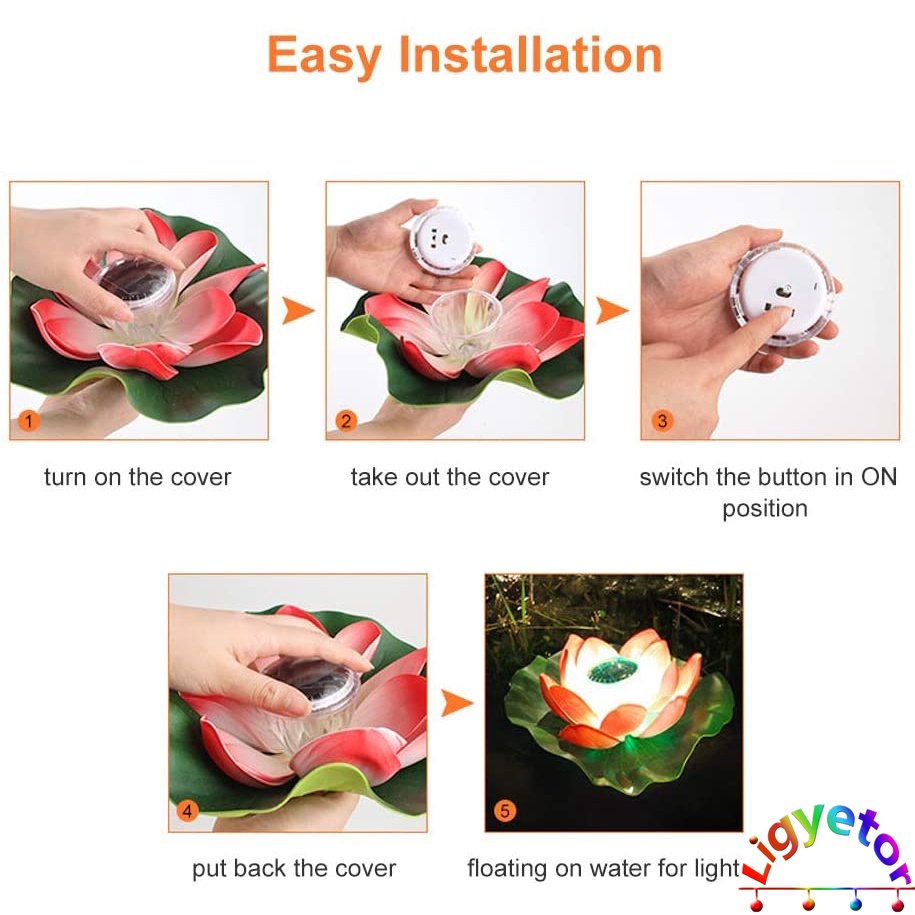 Easy Installation

1

turn on the cover

2

take out the cover

3

switch the button in ON position

4

put back the cover

5

floating on water for light

Ligyetor