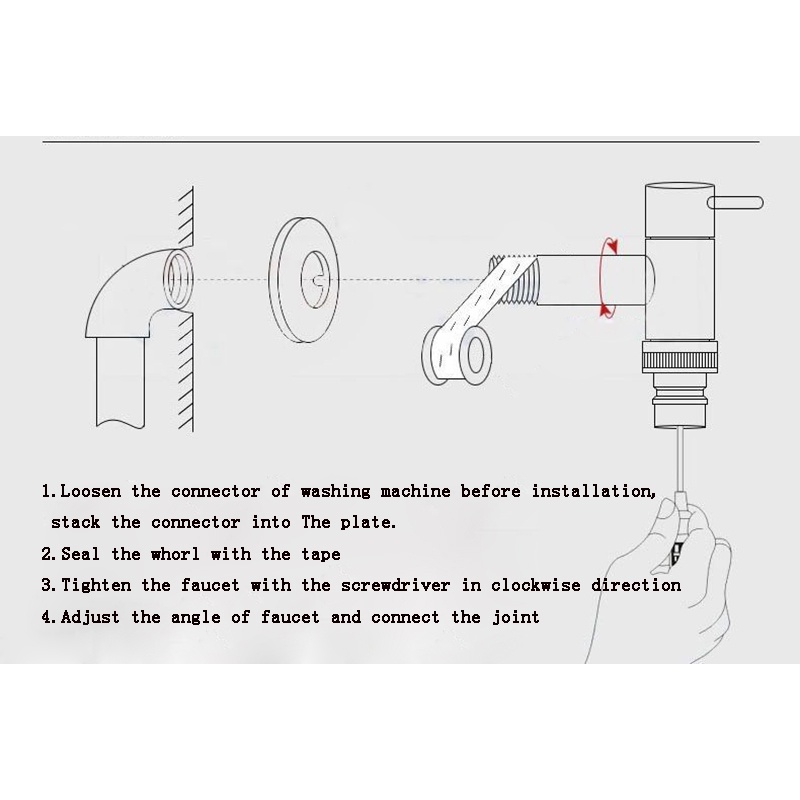 1. Loosen the connector of washing machine before installation, stack the connector into The plate.

2. Seal the whorl with the tape

3. Tighten the faucet with the screwdriver in clockwise direction

4. Adjust the angle of faucet and connect the joint