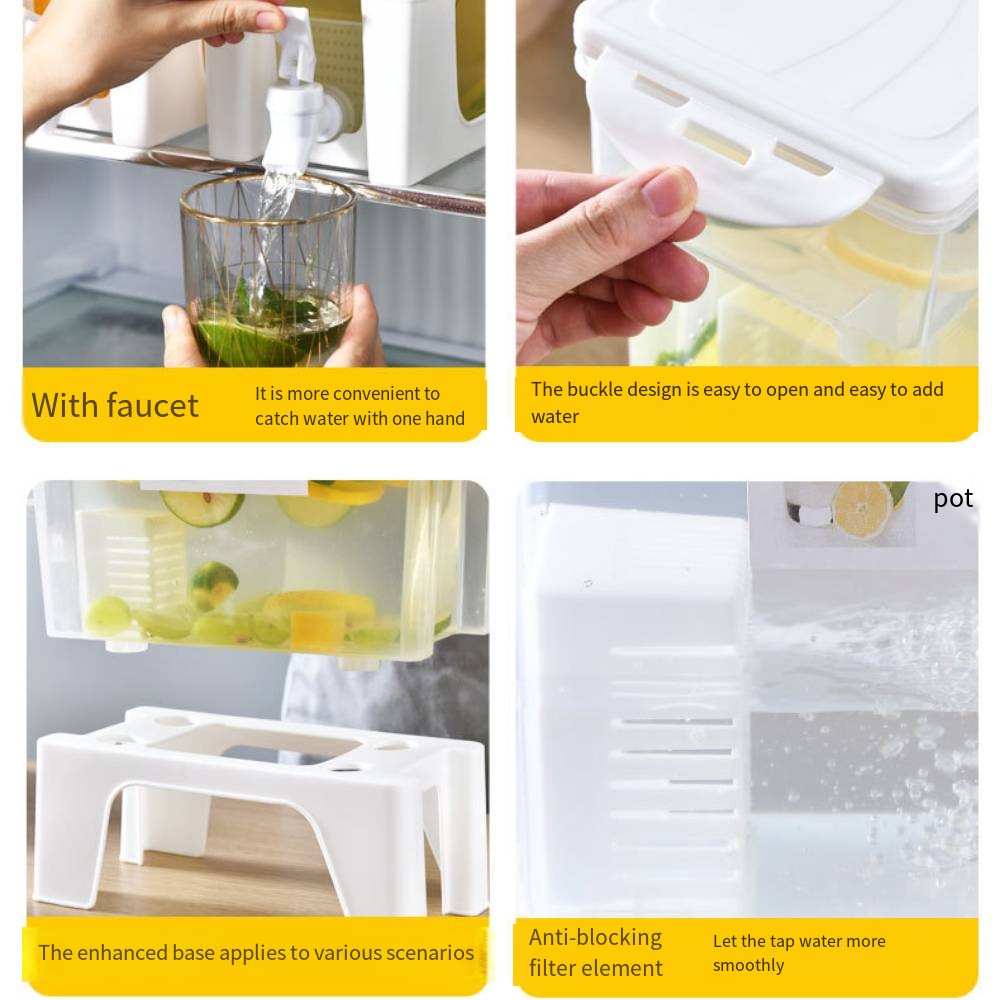 With faucet

It is more convenient to catch water with one hand

The buckle design is easy to open and easy to add water

pot

The enhanced base applies to various scenarios

Anti-blocking filter element

Let the tap water more smoothly