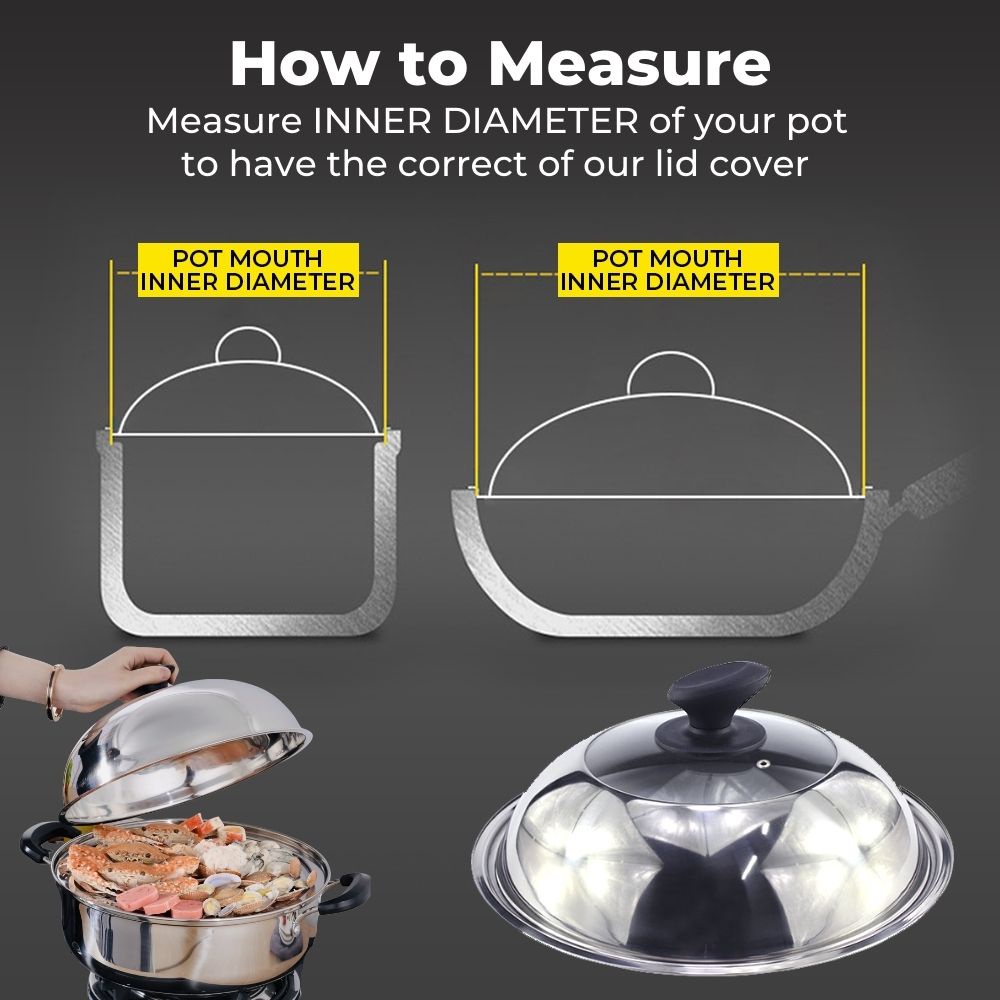 How to Measure
Measure INNER DIAMETER of your pot to have the correct of our lid cover

POT MOUTH INNER DIAMETER

POT MOUTH INNER DIAMETER