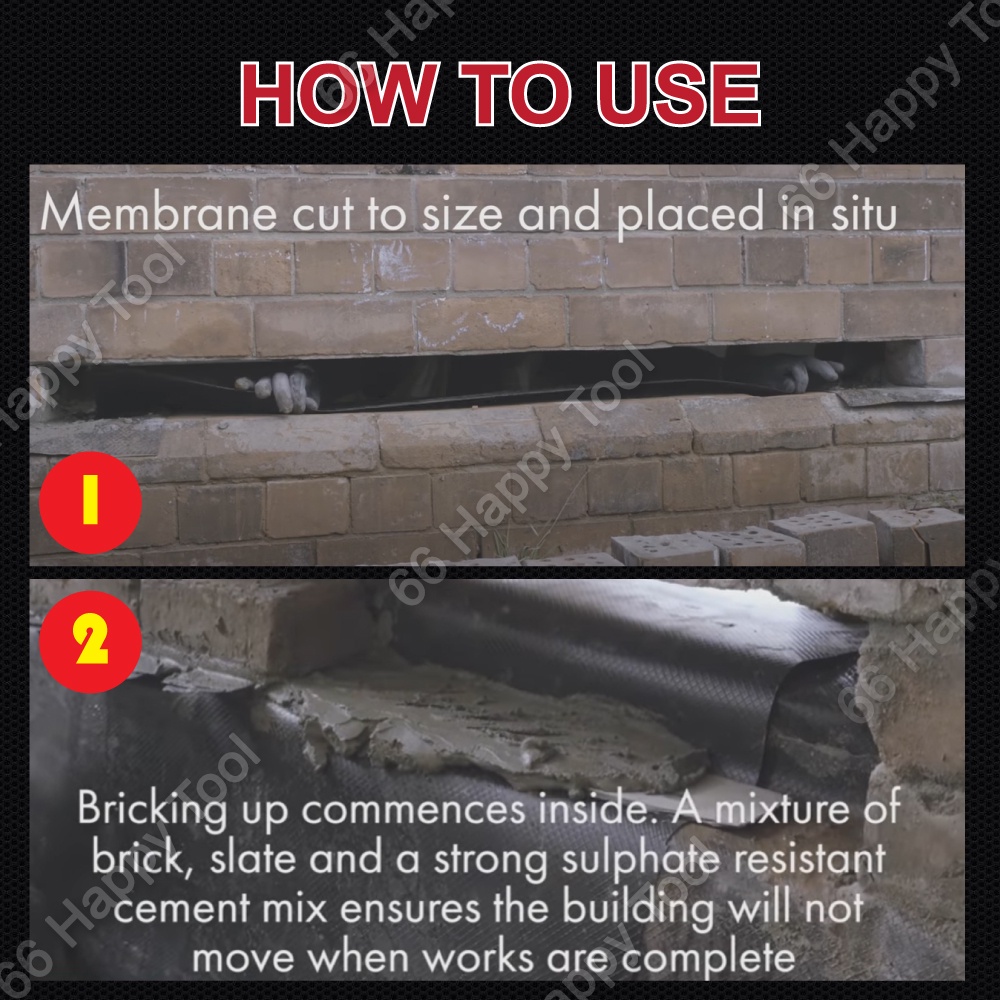 HOW TO USE

Membrane cut to size and placed in situ

1

2

Bricking up commences inside. A mixture of brick, slate and a strong sulphate resistant cement mix ensures the building will not move when works are complete

66 Happy Tool