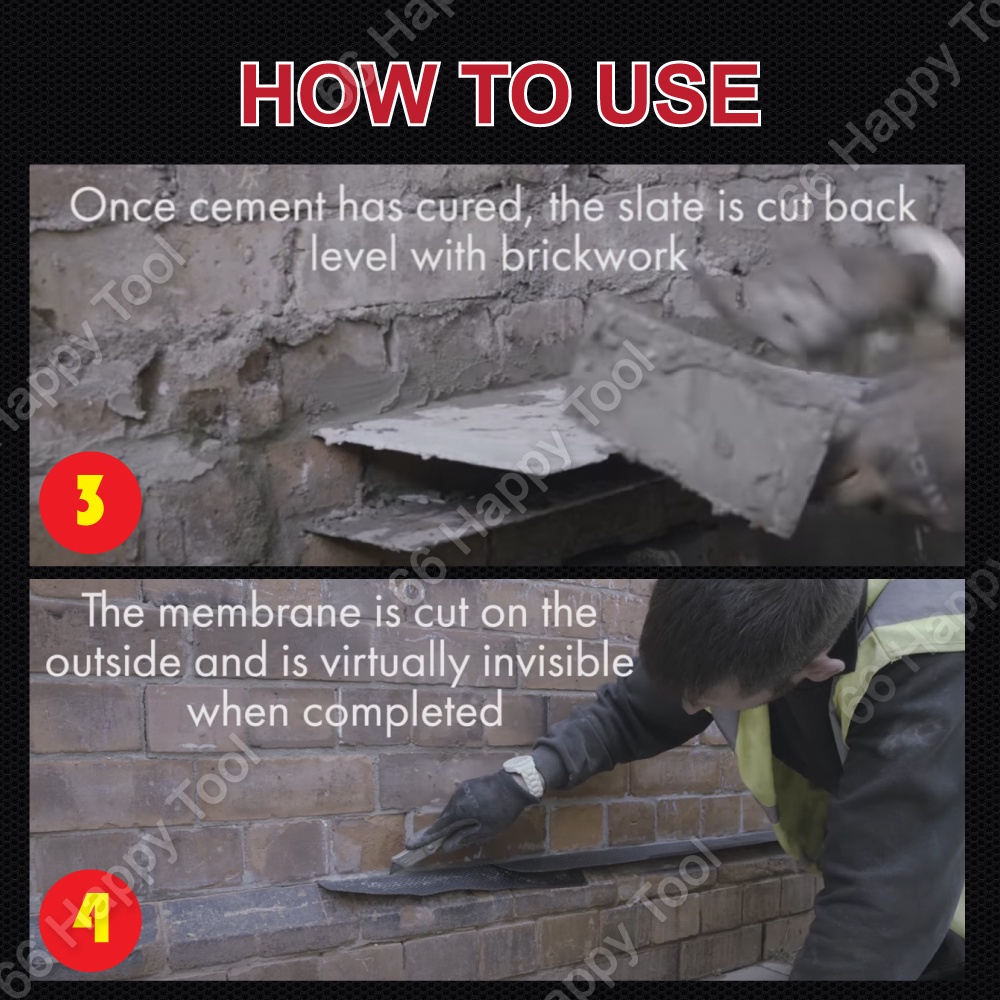 HOW TO USE

Once cement has cured, the slate is cut back level with brickwork

3

The membrane is cut on the outside and is virtually invisible when completed

4

66 Happy Tool