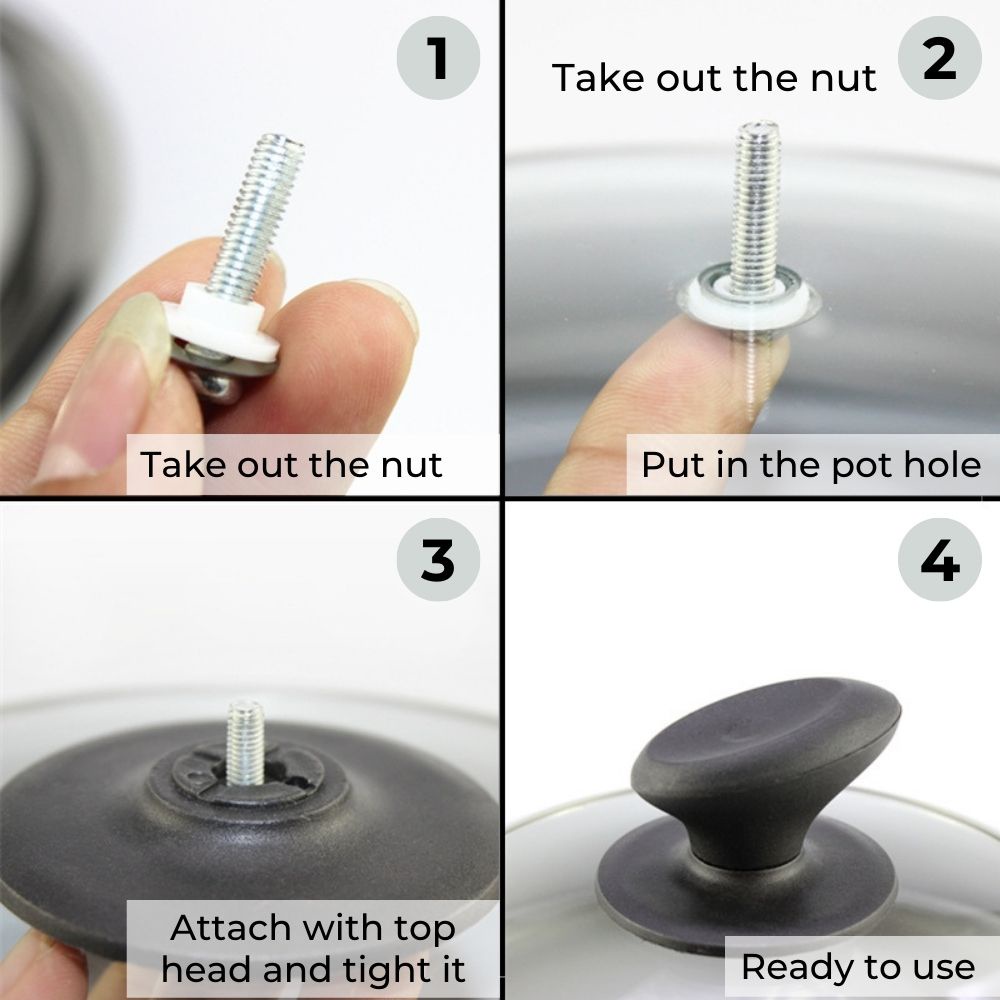 1

Take out the nut

2

Take out the nut

Put in the pot hole

3

Attach with top head and tight it

4

Ready to use