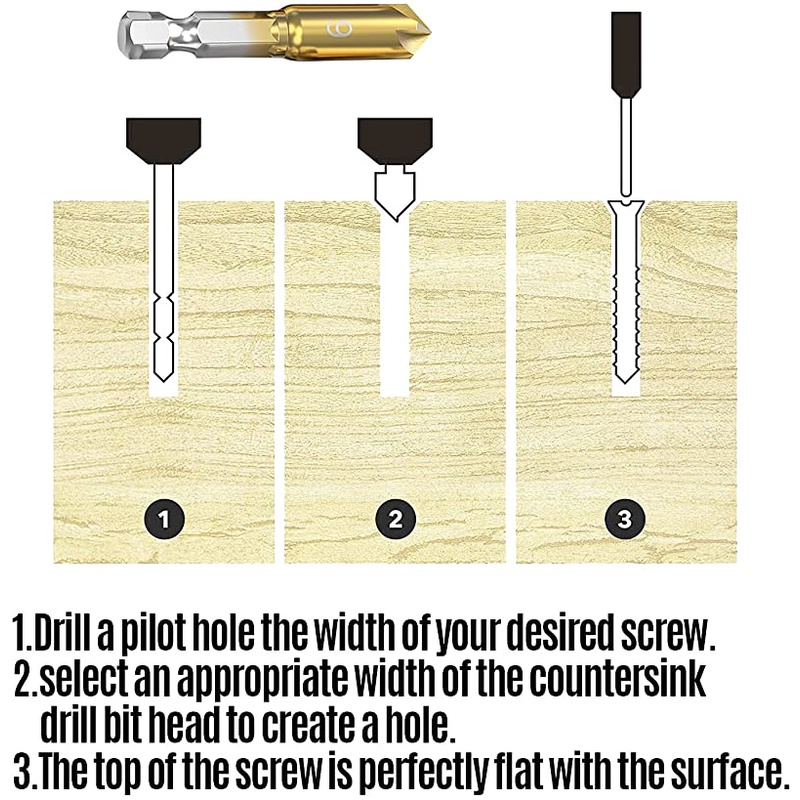 6

1

2

3

1.Drill a pilot hole the width of your desired screw.
2.select an appropriate width of the countersink drill bit head to create a hole.
3.The top of the screw is perfectly flat with the surface.